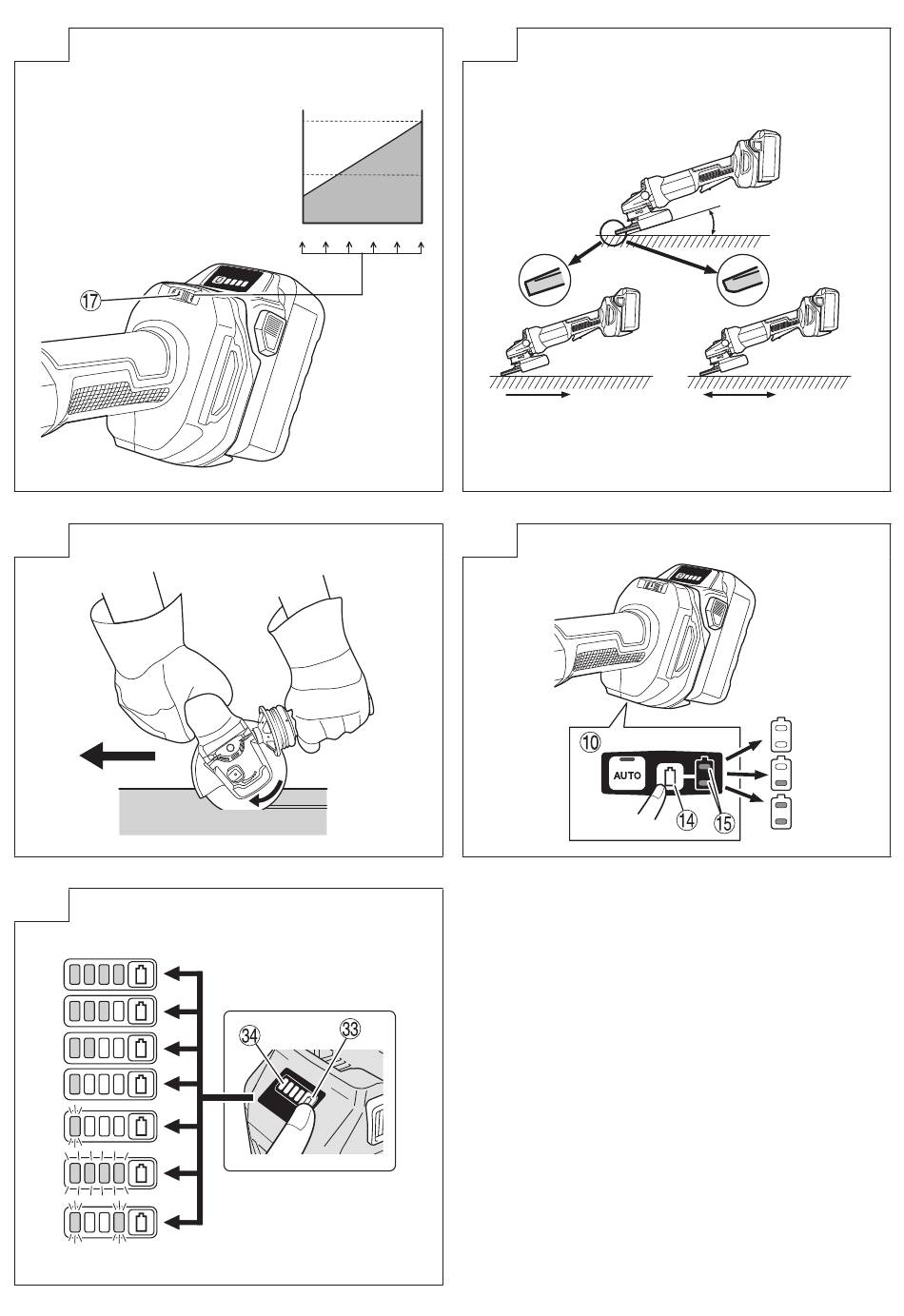 ⑰

⑩
AUTO
⑭ ⑮

㉞ ㉝