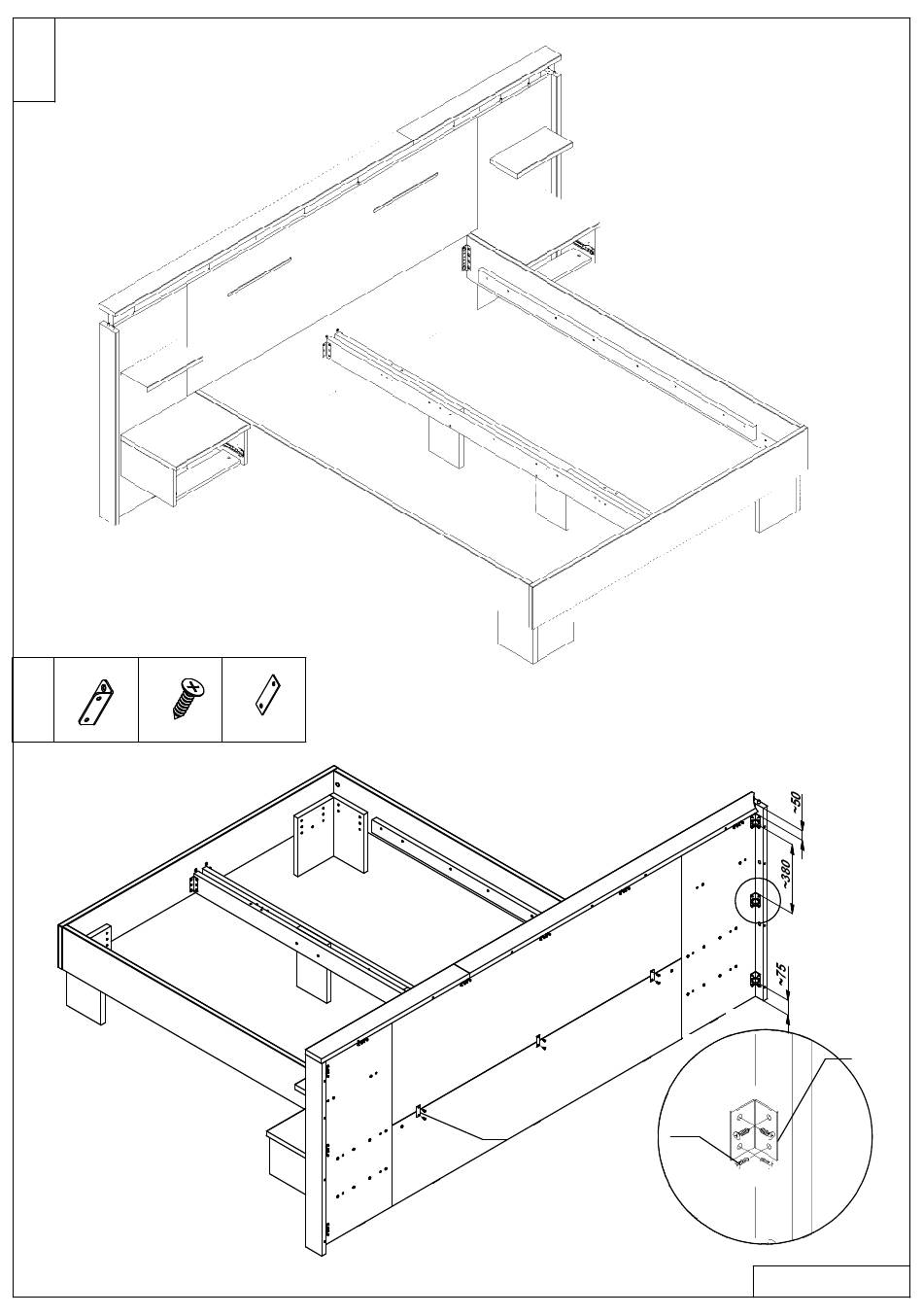 ~50
~380
~75