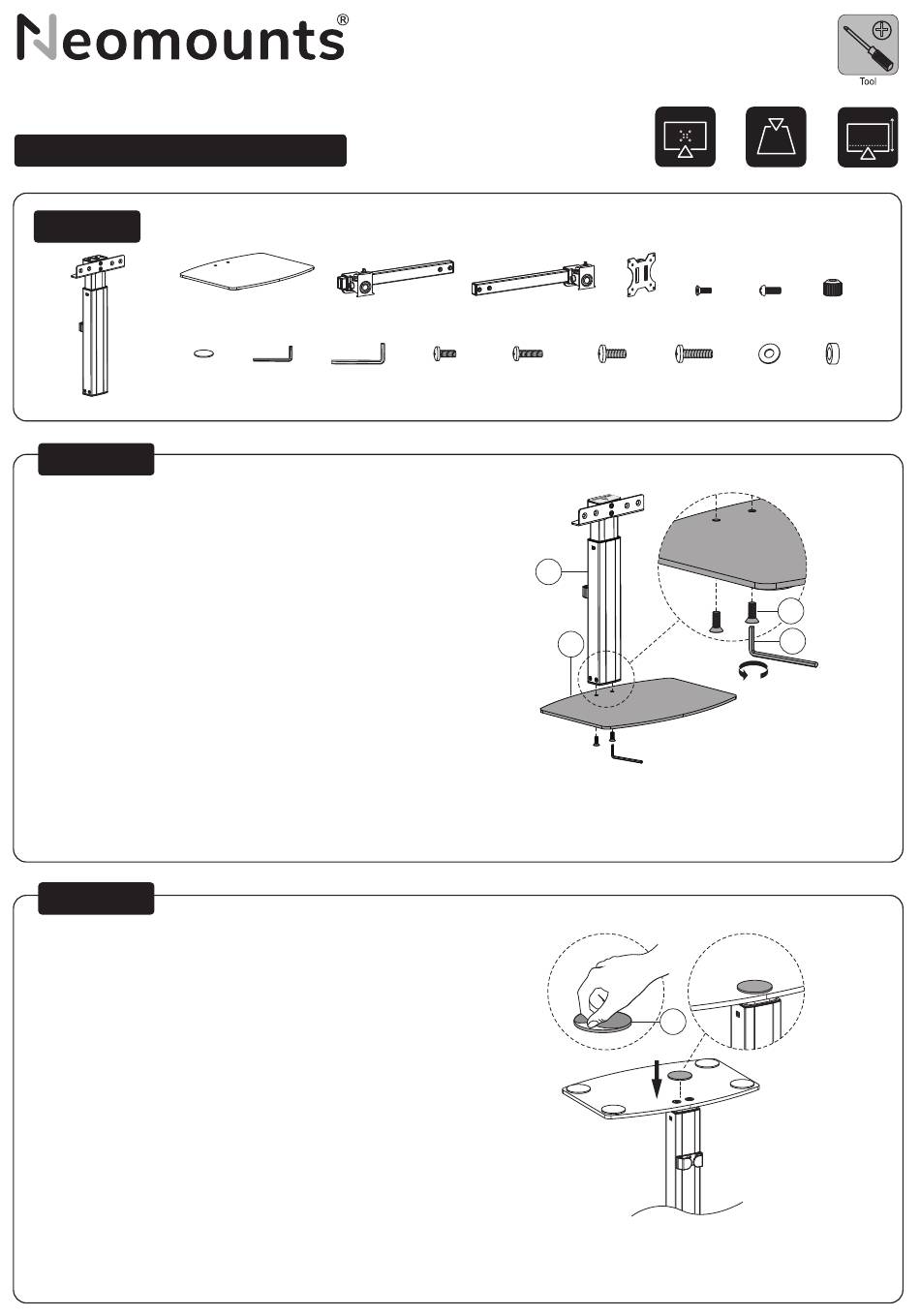 Neomounts®

Tool