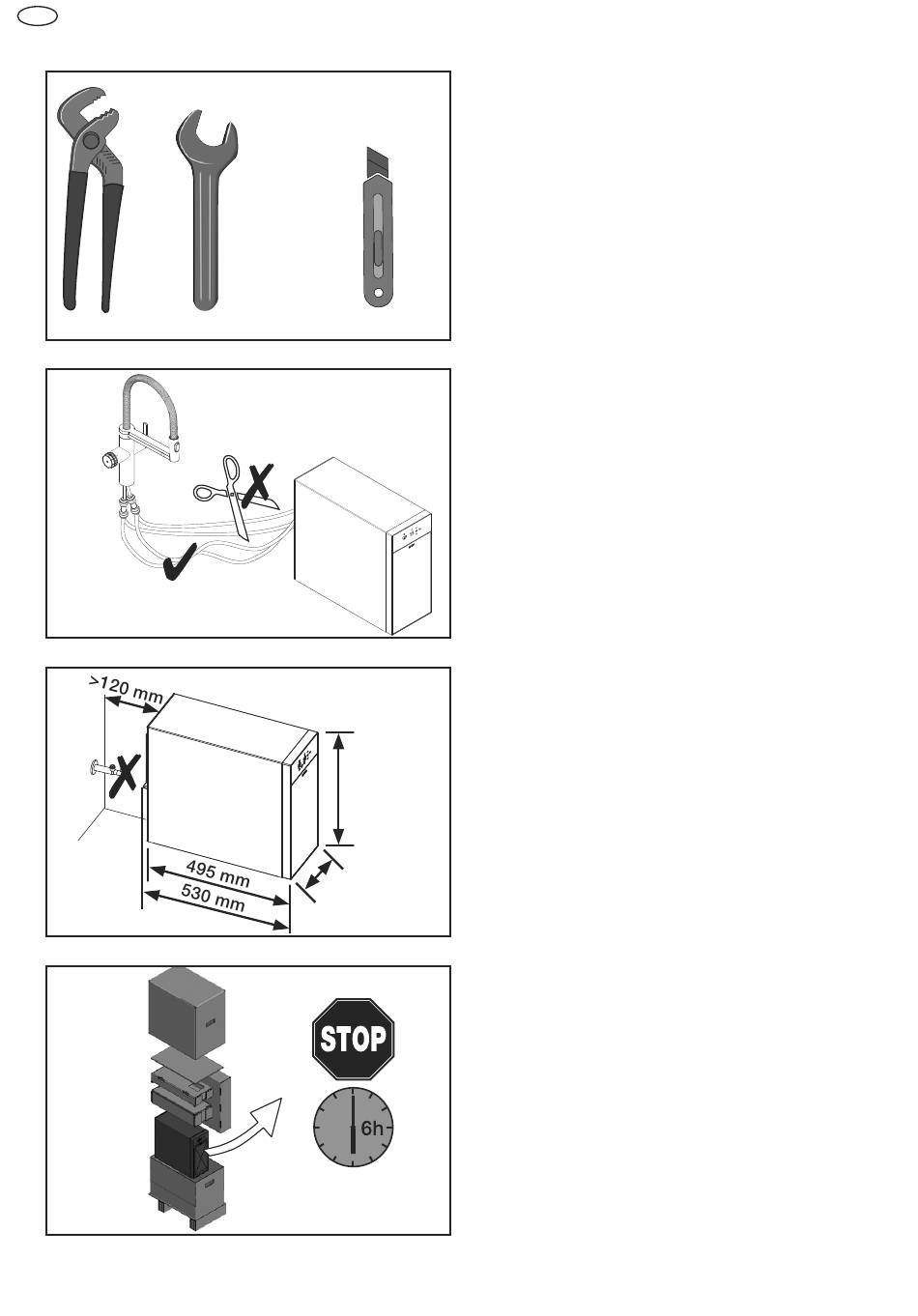 >120 mm

495 mm
530 mm

STOP

6h