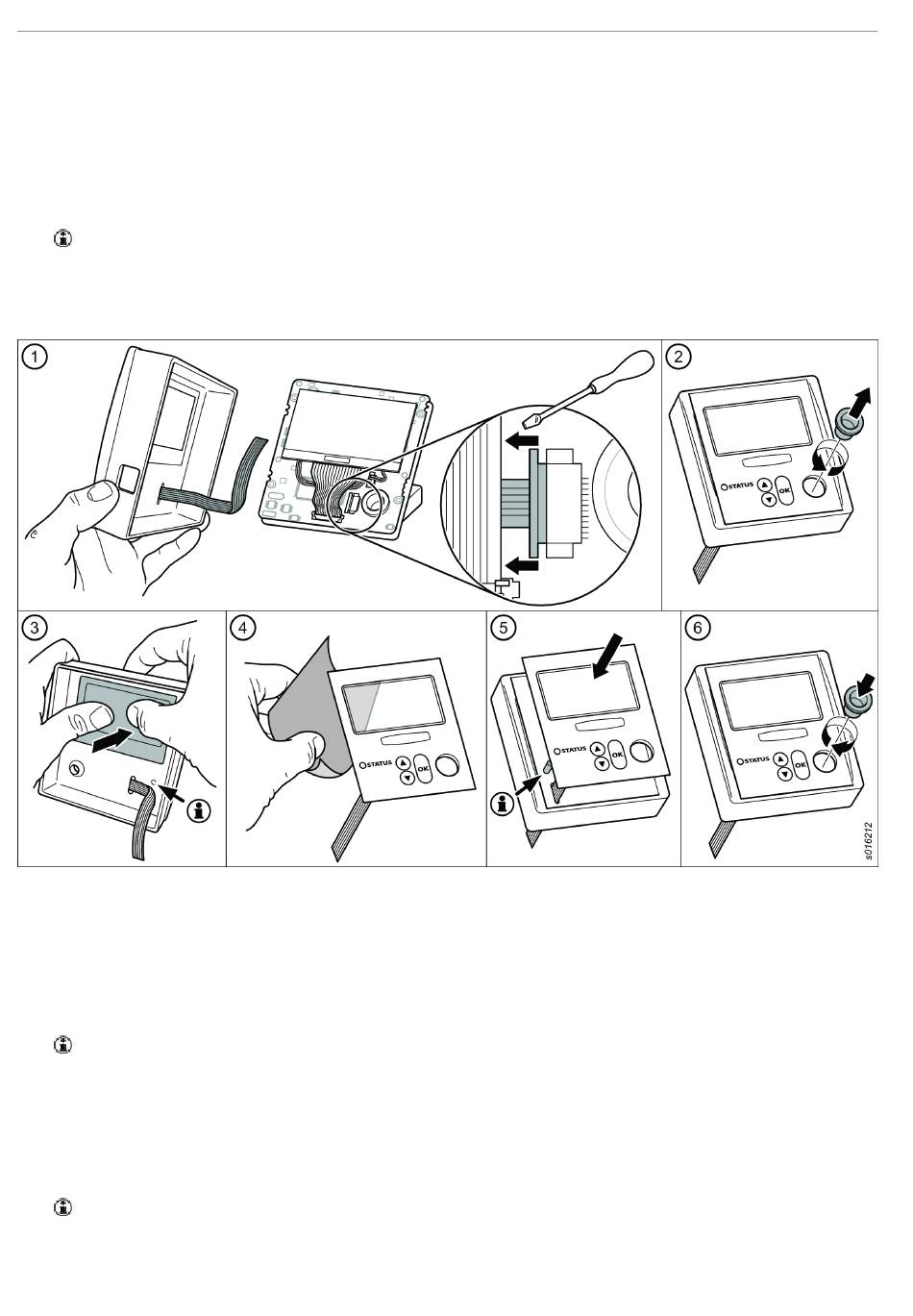 1

2

STATUS

OK

3

4

STATUS

OK

5

STATUS

OK

6

STATUS

OK

s016212