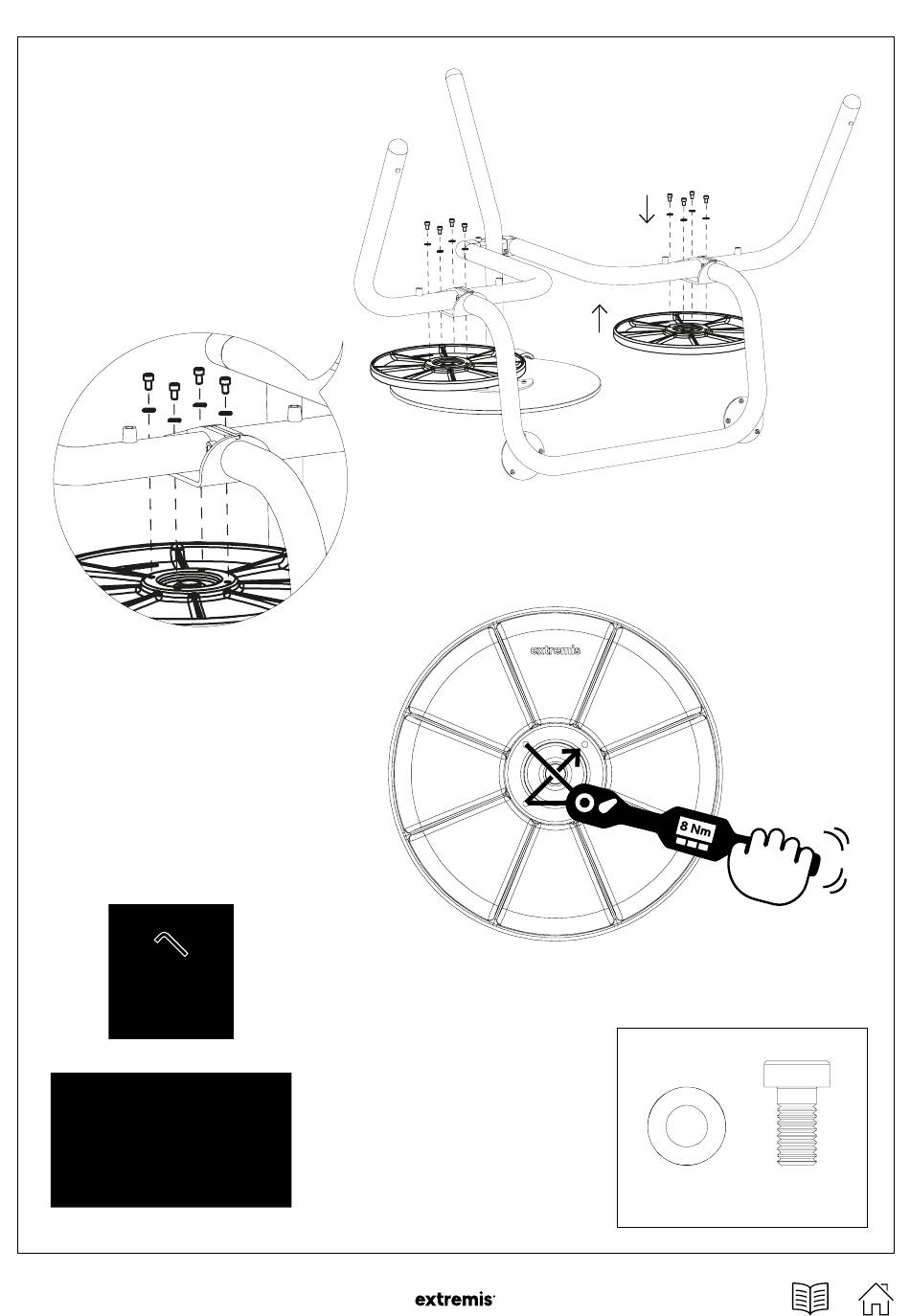 extremis

8 Nm

extremis