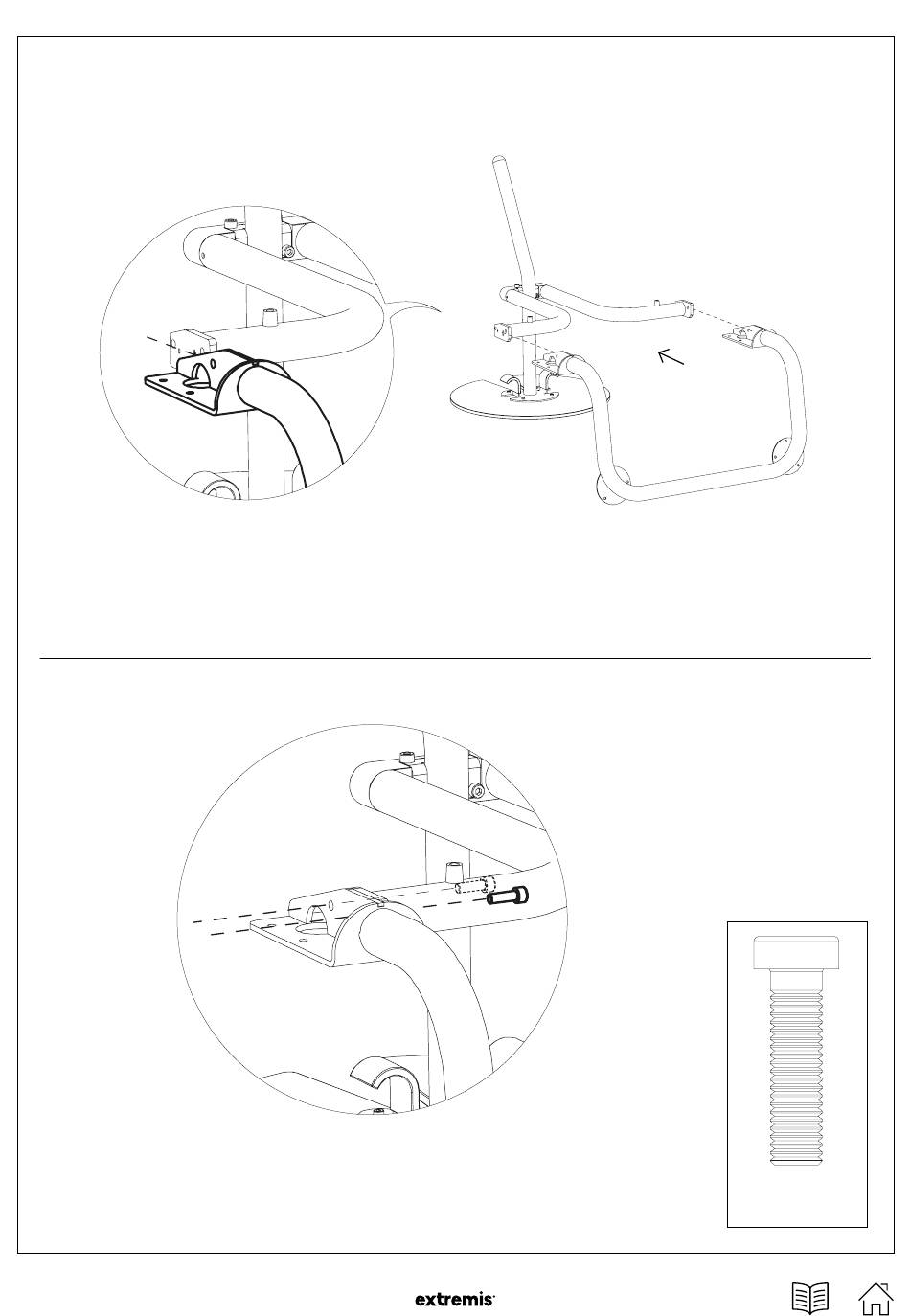 extremis