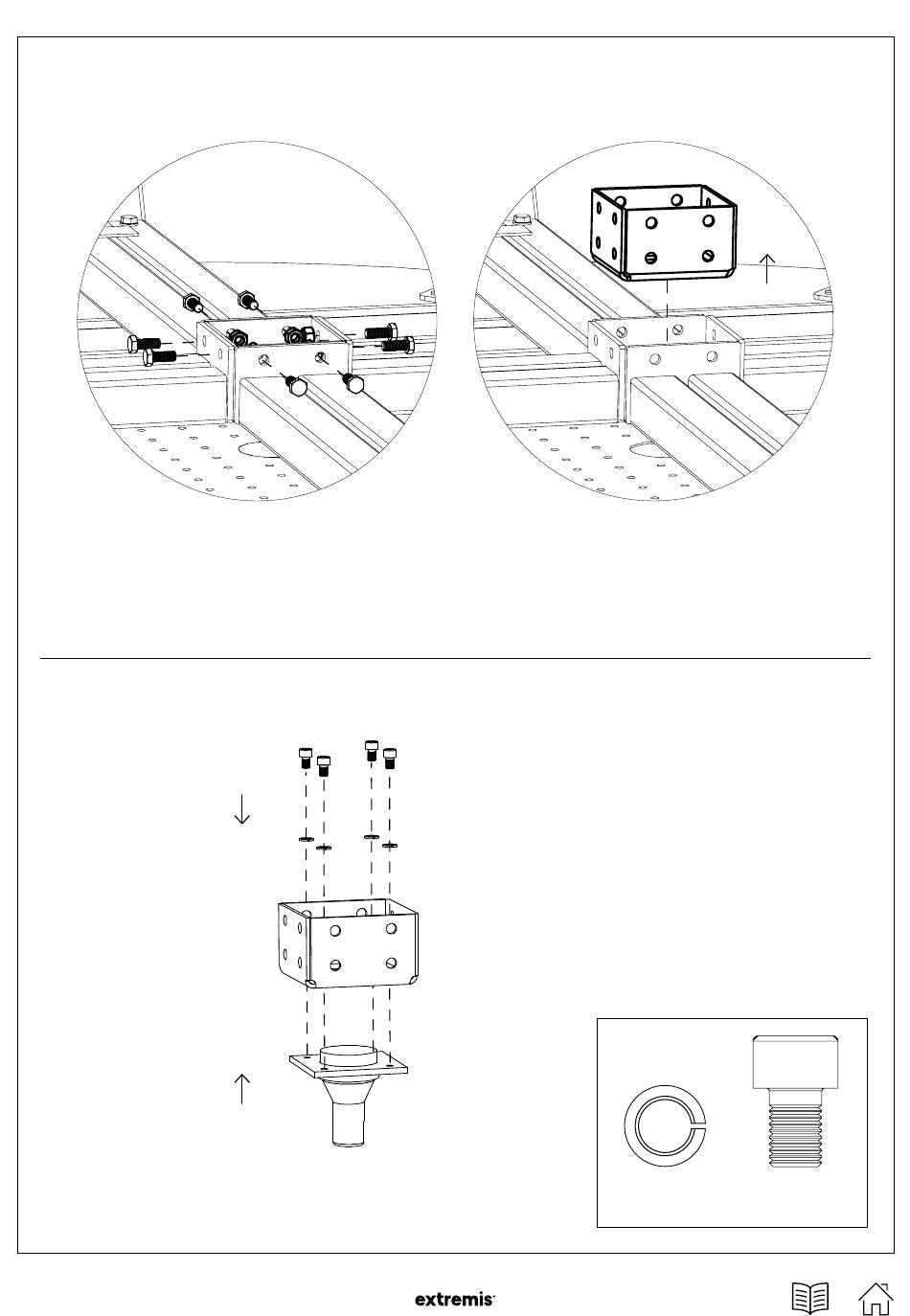 extremis