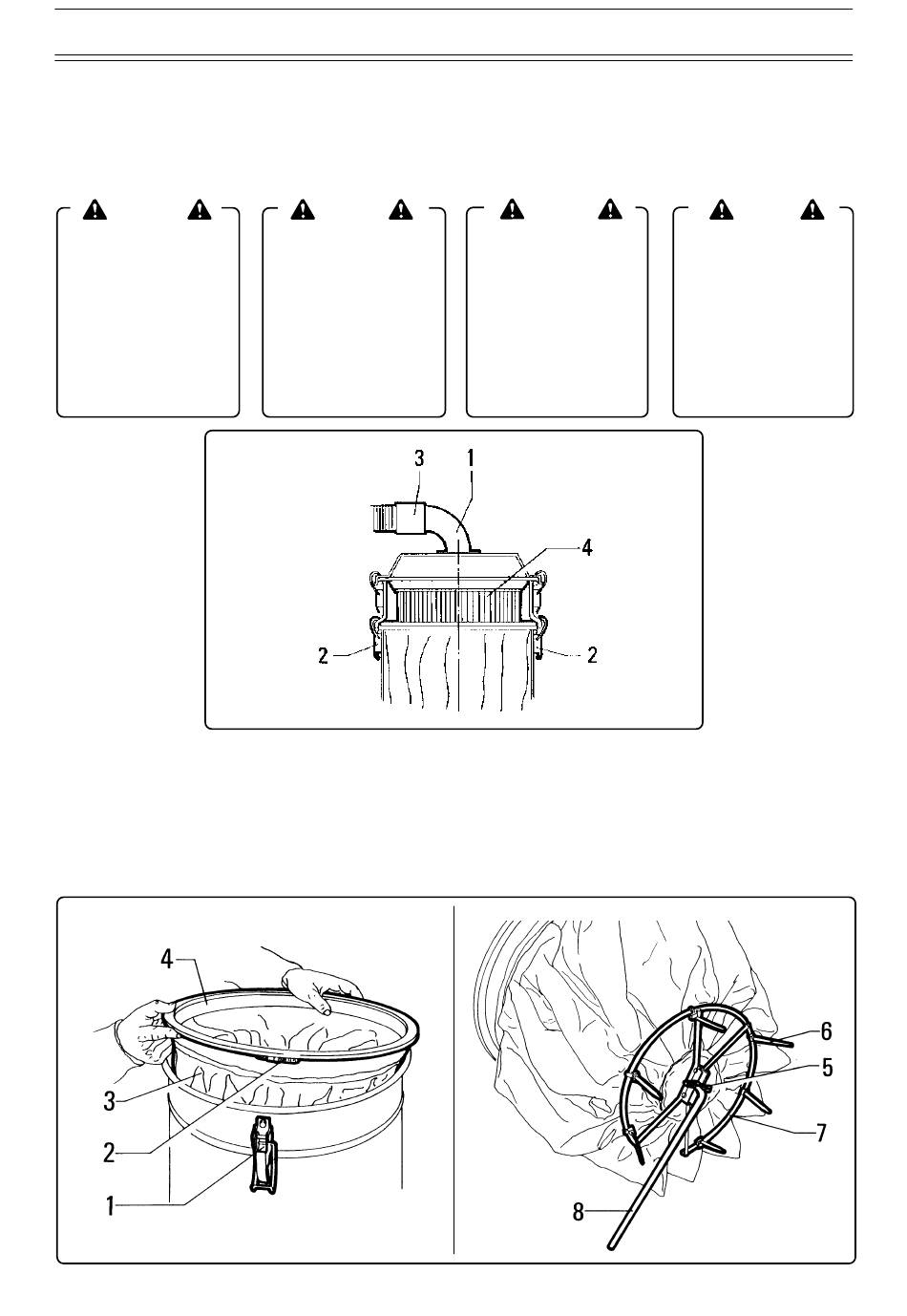 3 1 4 2 2

4 3 2 1

6 5 7 8