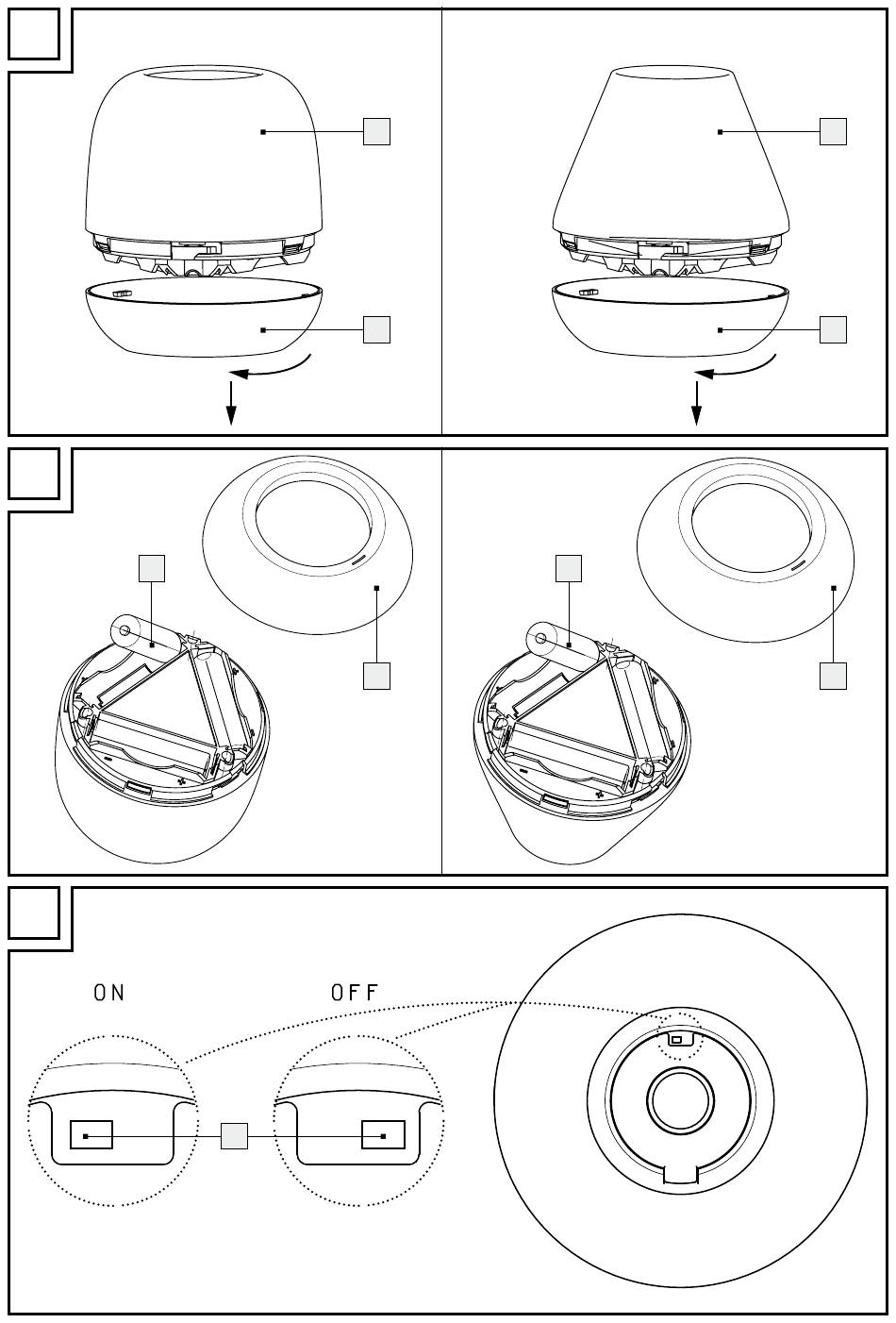 ON

OFF