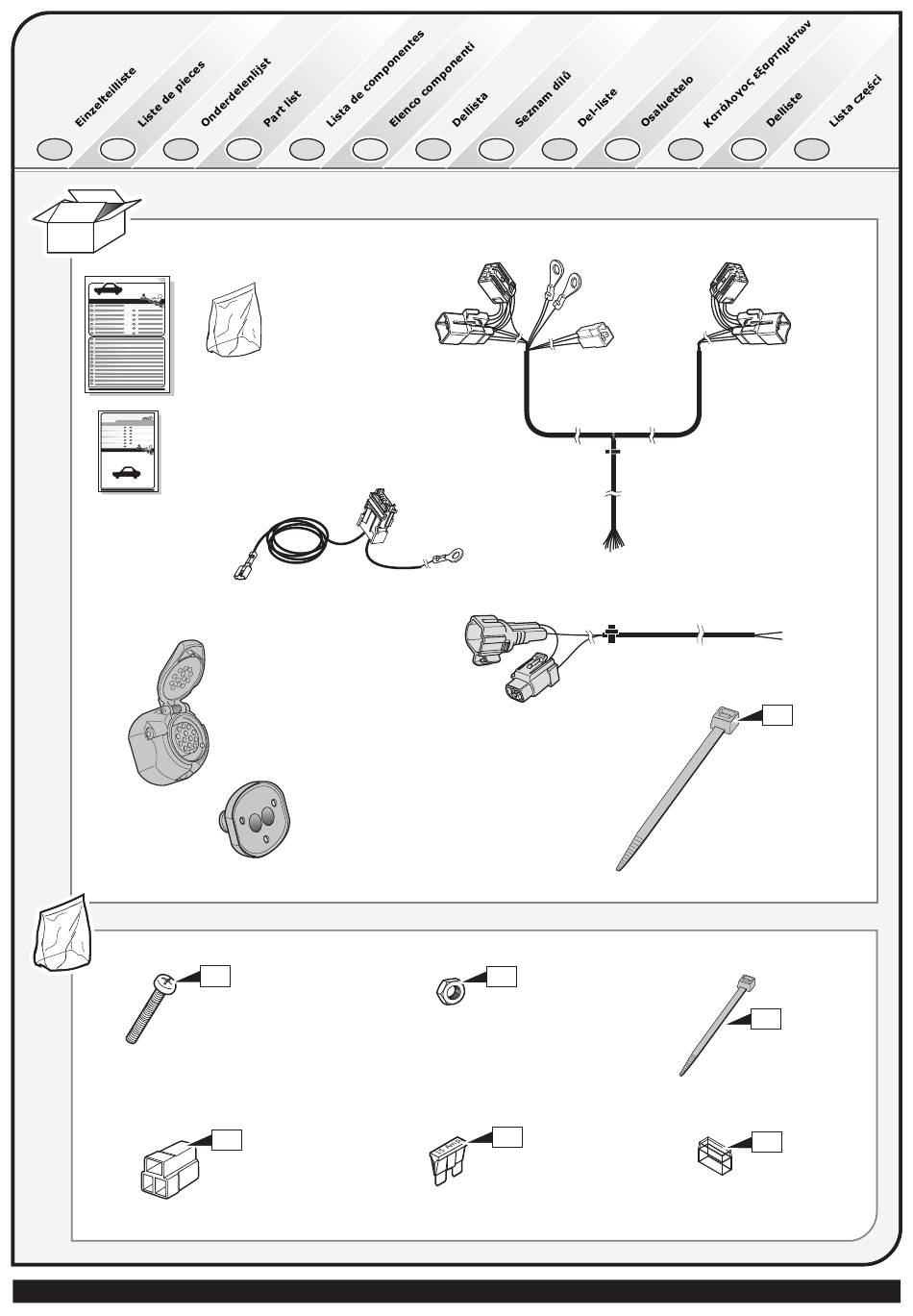 Einzelteilliste
Liste de pieces
Onderdelenlijst
Part list
Lista de componentes
Elenco componenti
Dellista
Seznam dílů
Del-liste
Osaluettelo
Κατάλογος εξαρτημάτων
Delliste
Lista części