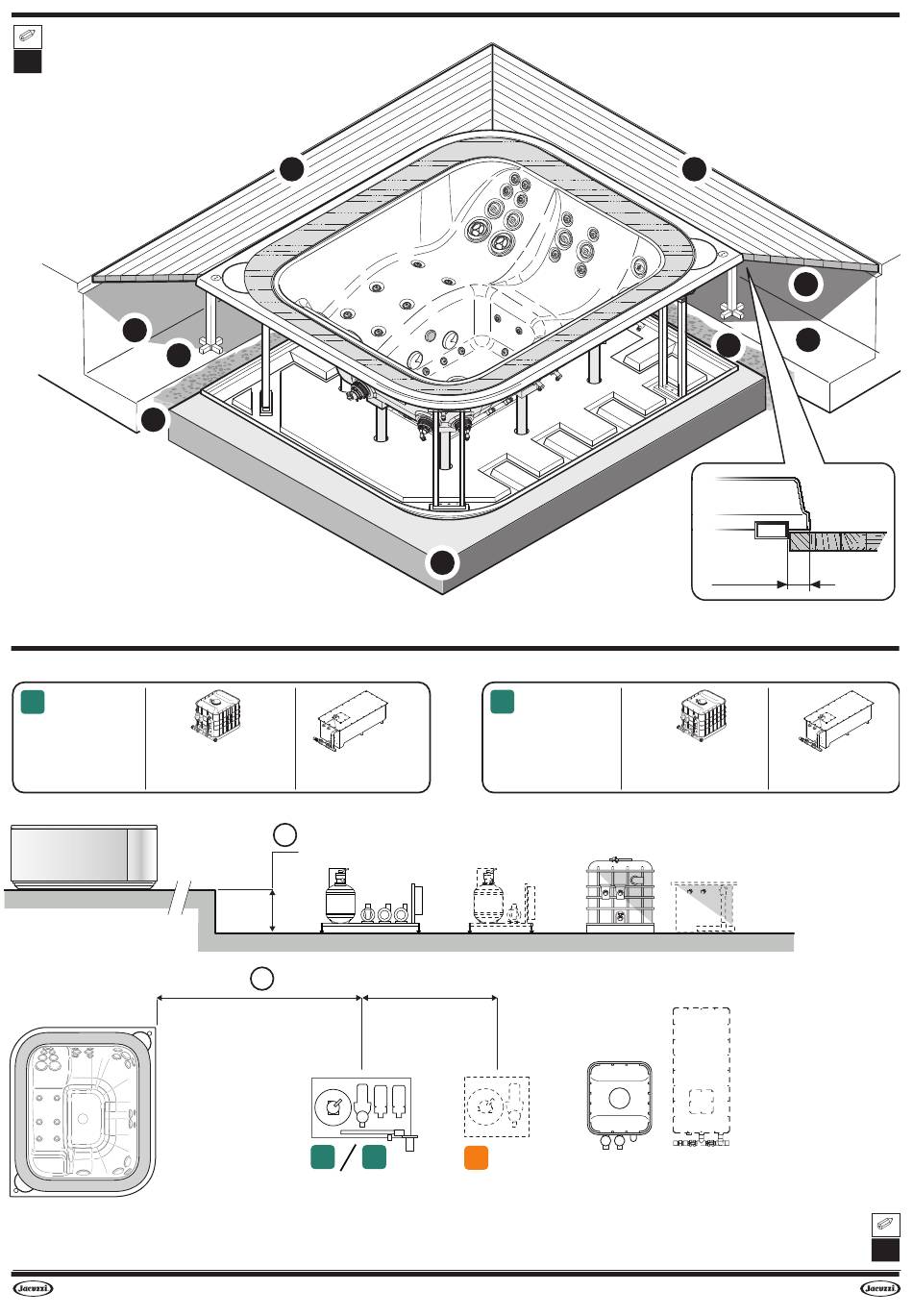 Jacuzzi

Jacuzzi