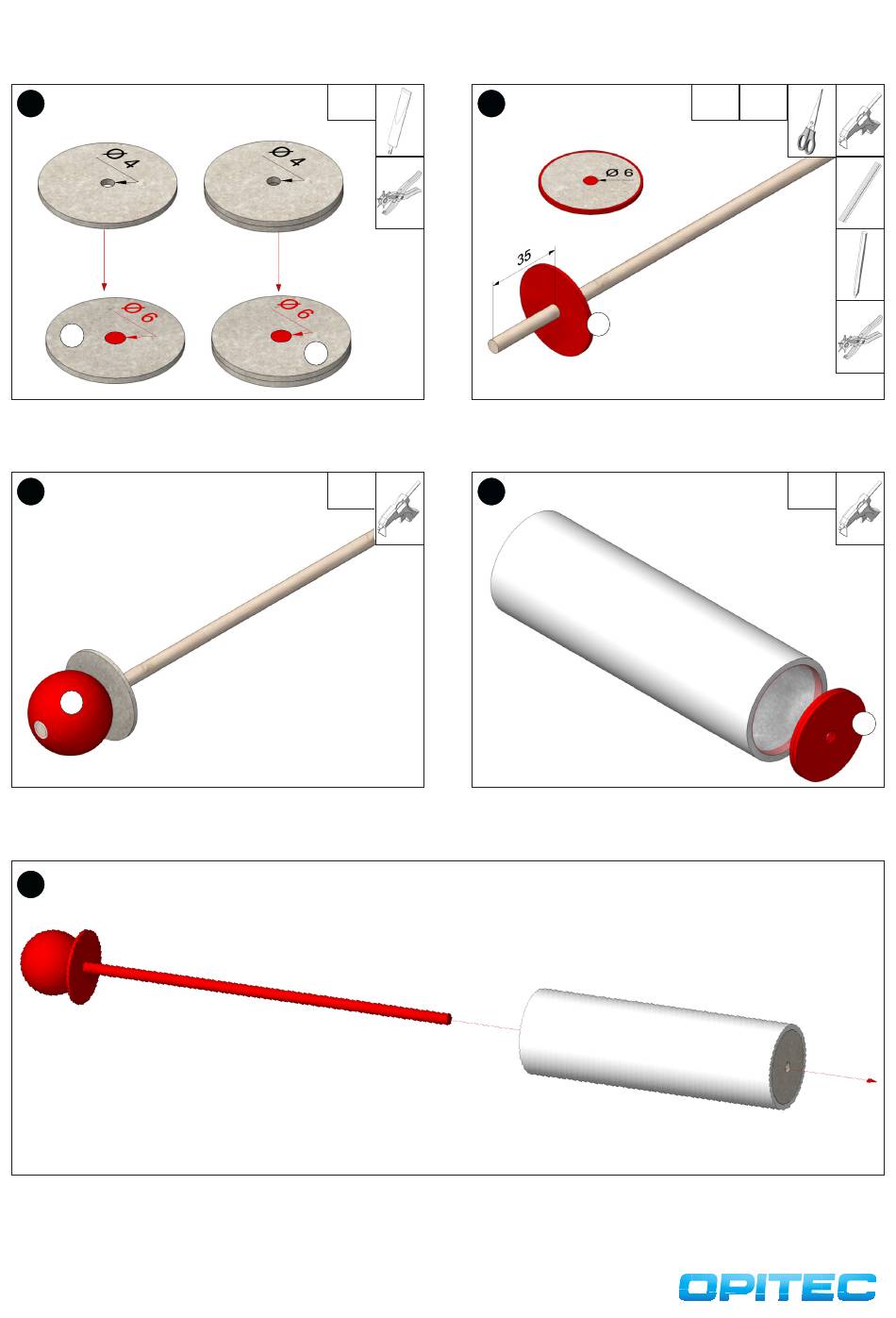 Ø 4
Ø 4
Ø 6
Ø 6

Ø 6
35

OPITEC