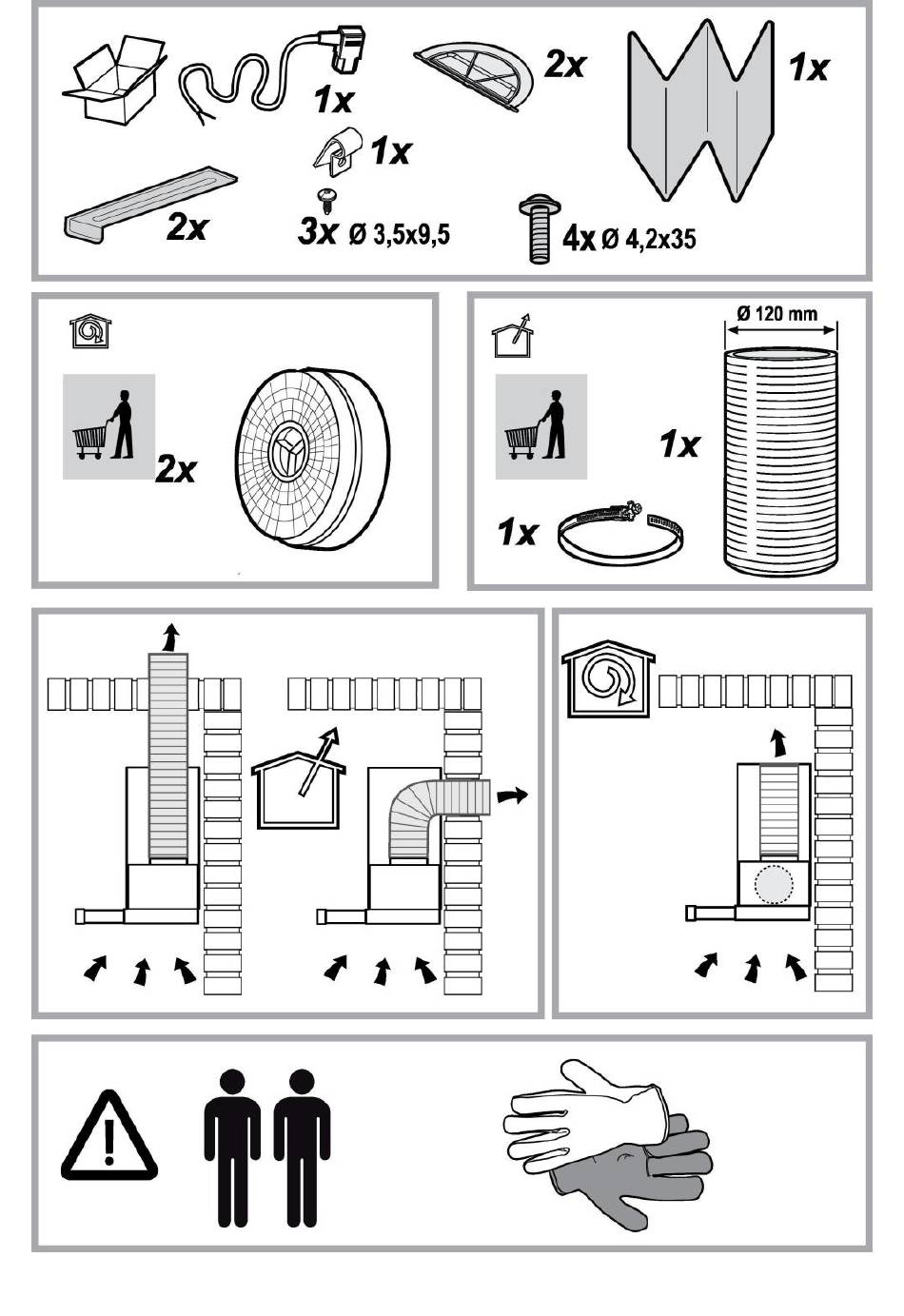 1x

2x

1x

1x

2x

3x Ø 3,5x9,5

4x Ø 4,2x35

2x

Ø 120 mm

1x

1x