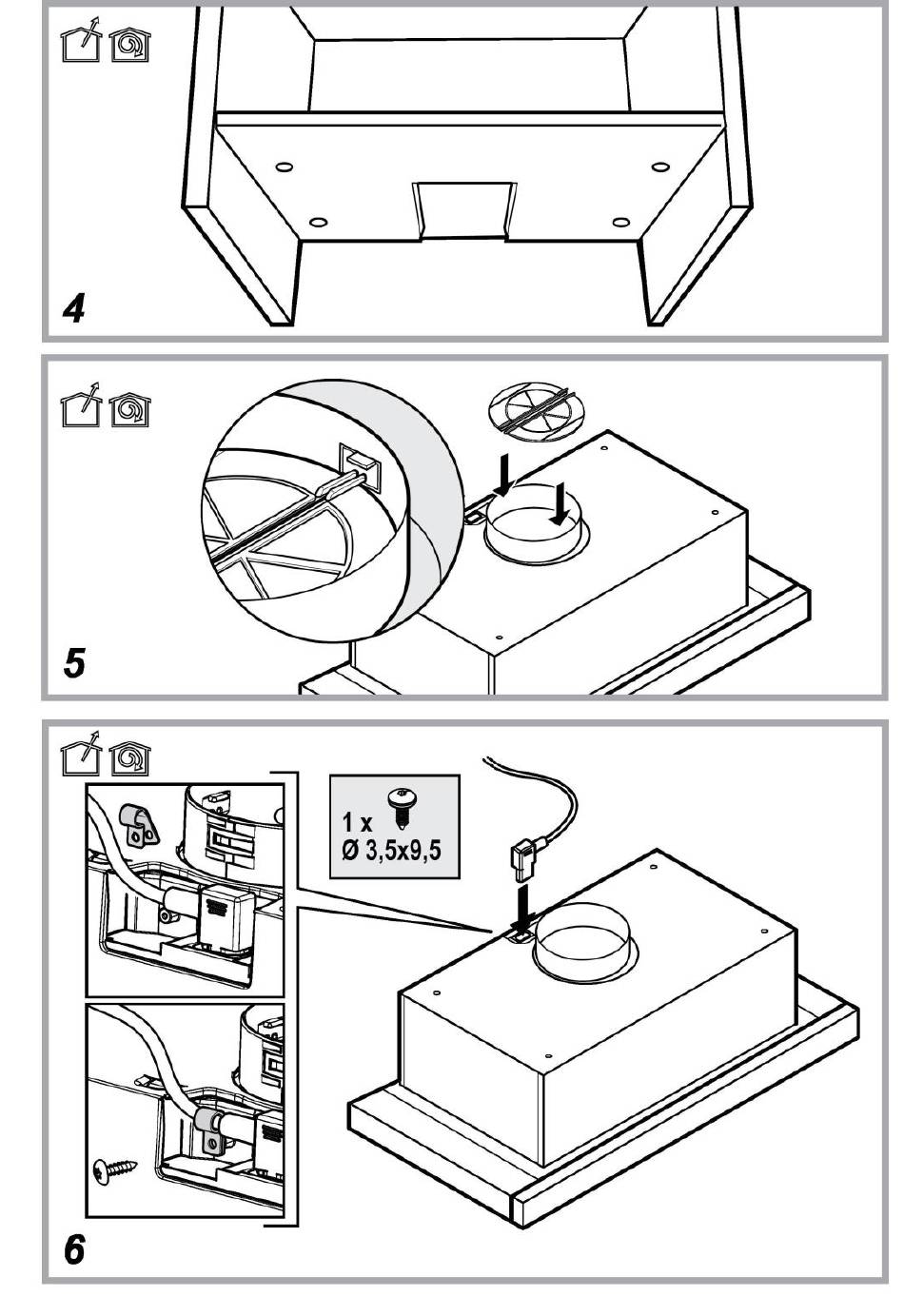 4

5

1 x
Ø 3,5x9,5

6