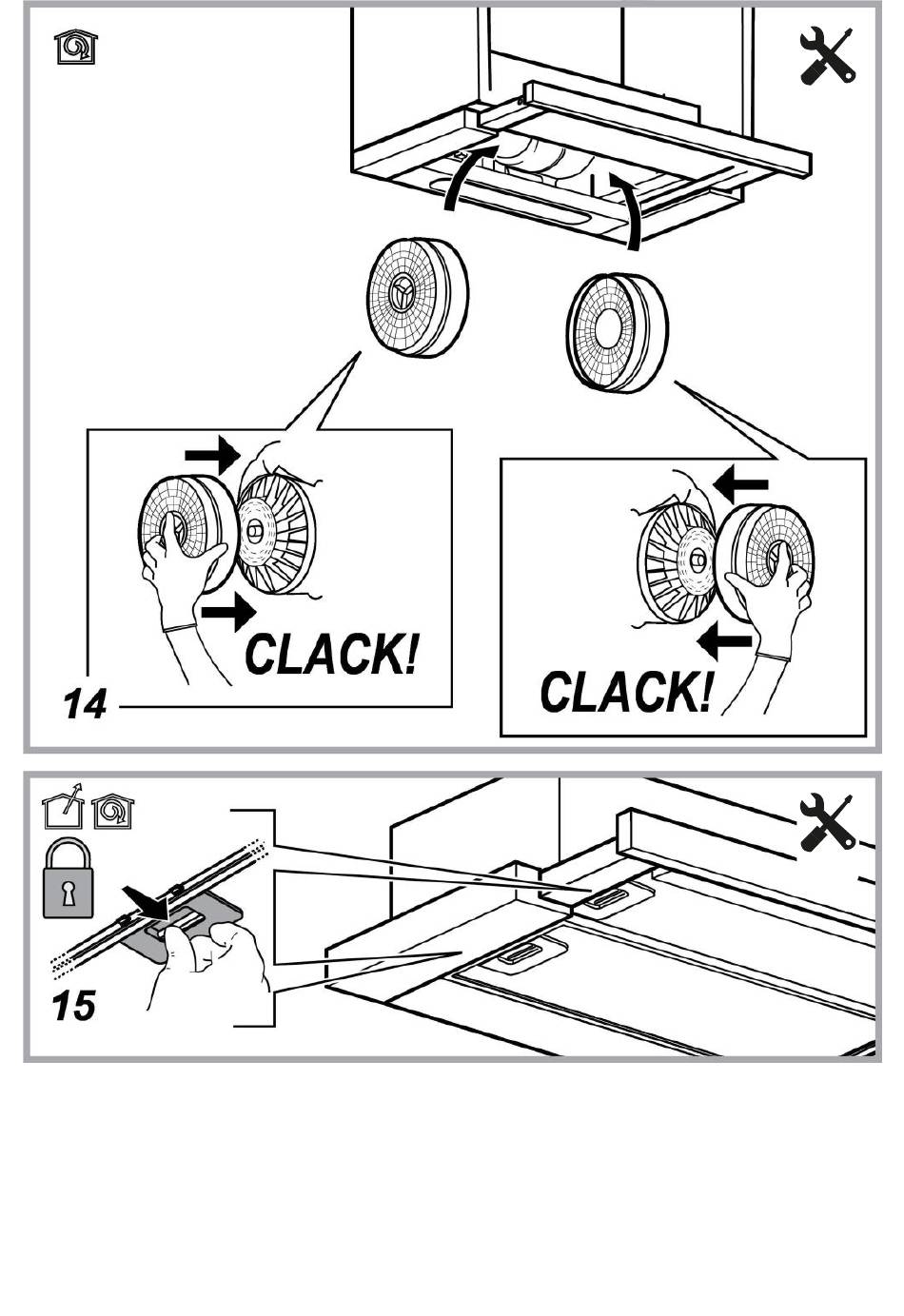 CLACK!

14

CLACK!

15