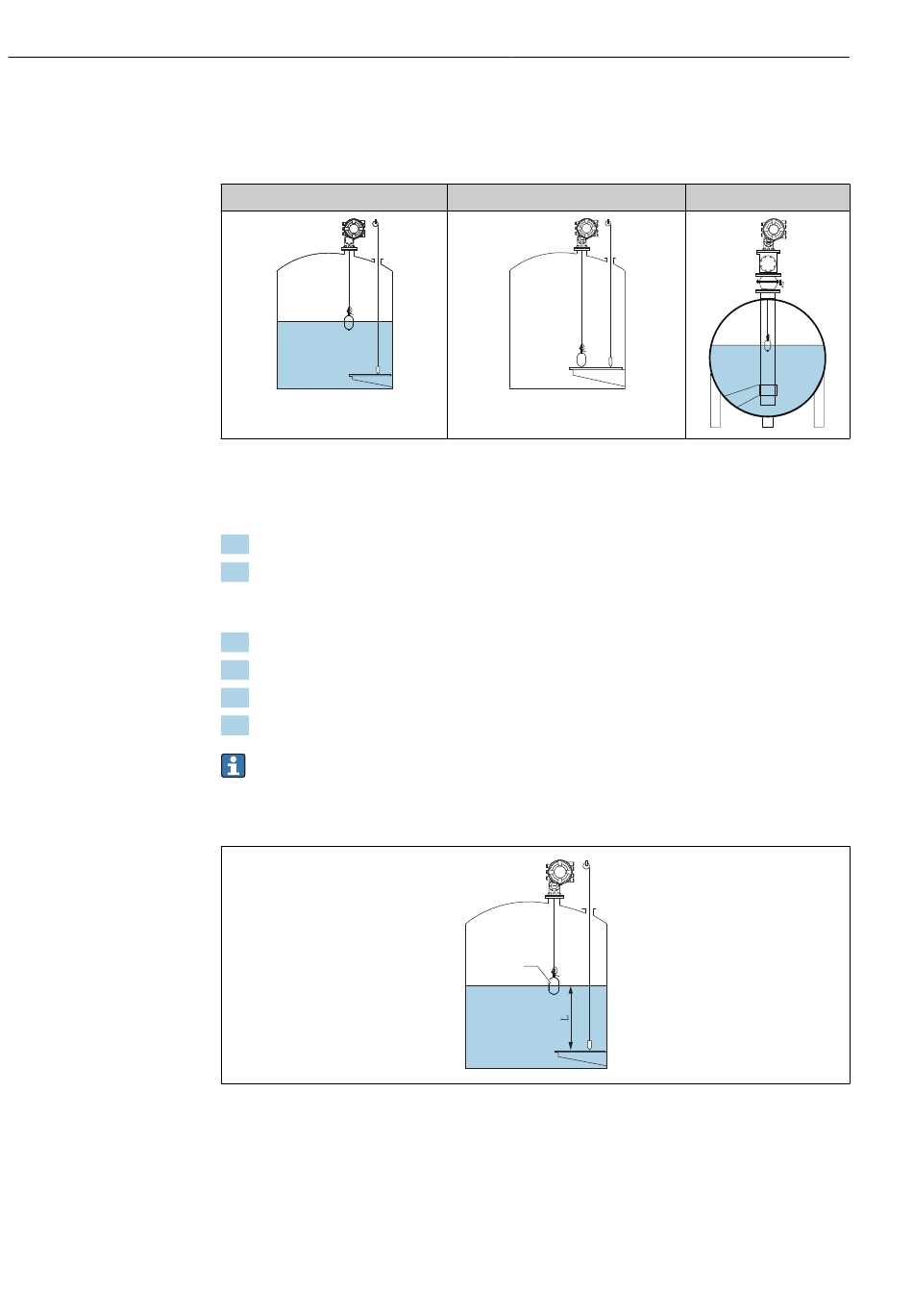 L