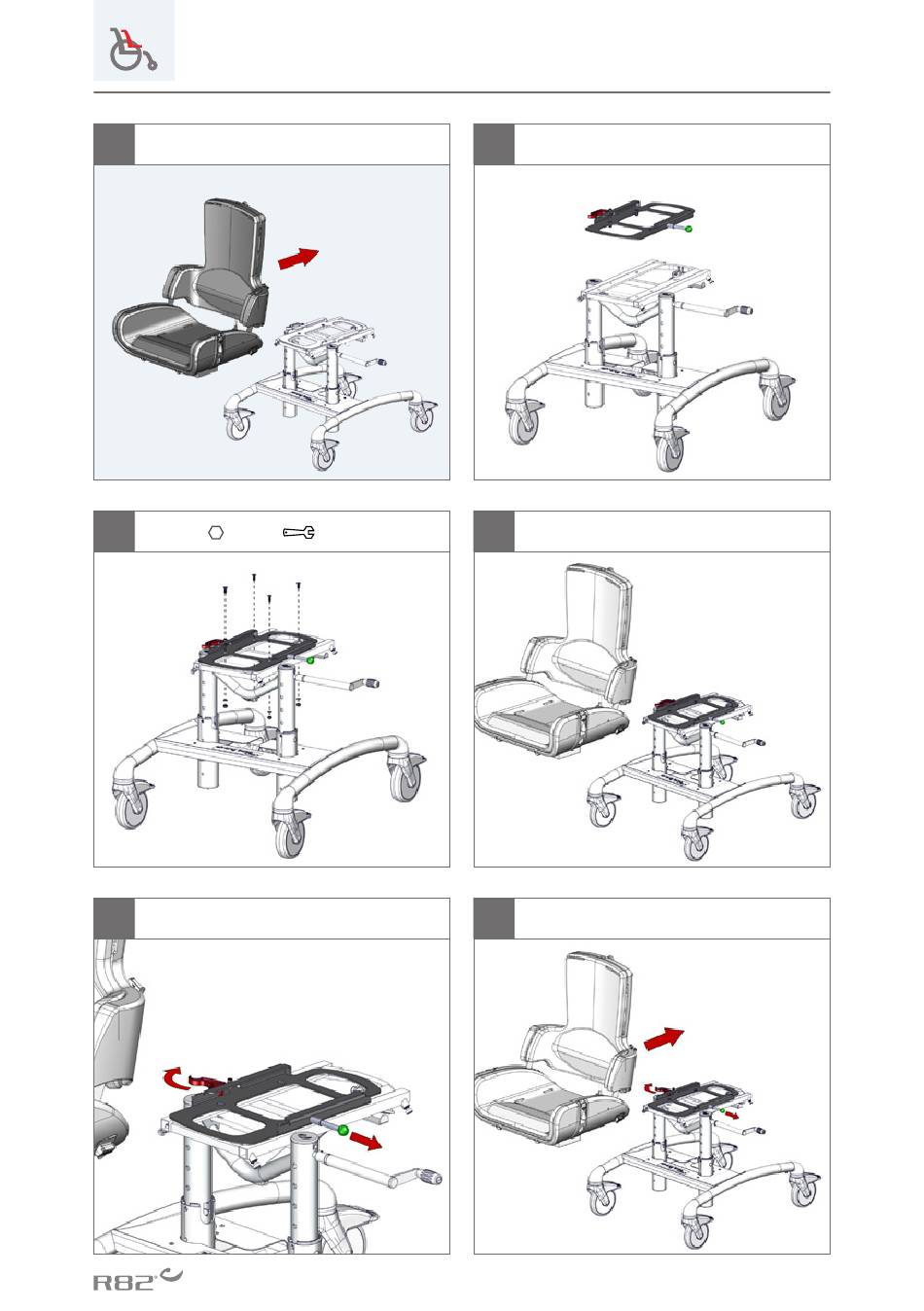 R82