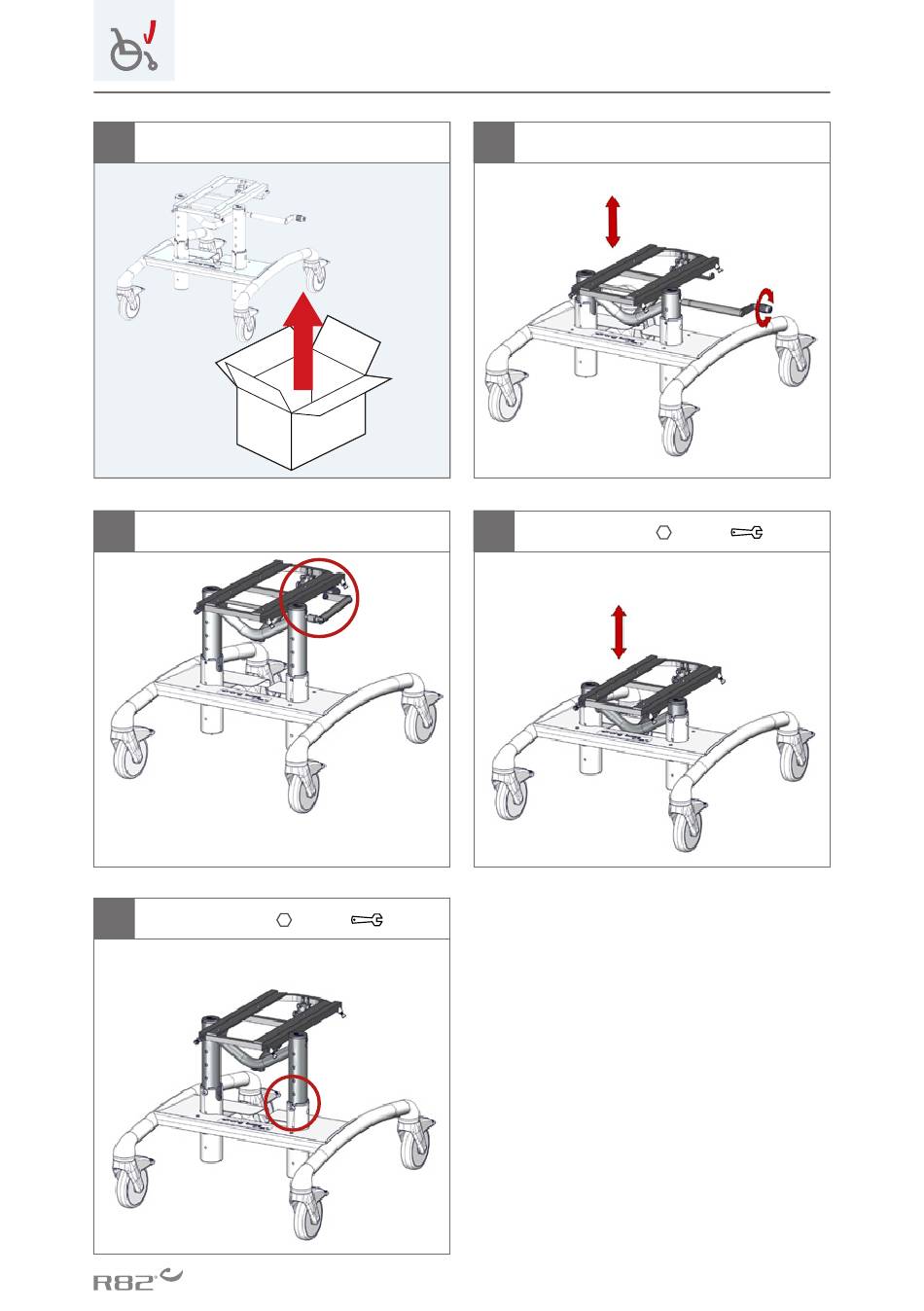 R82