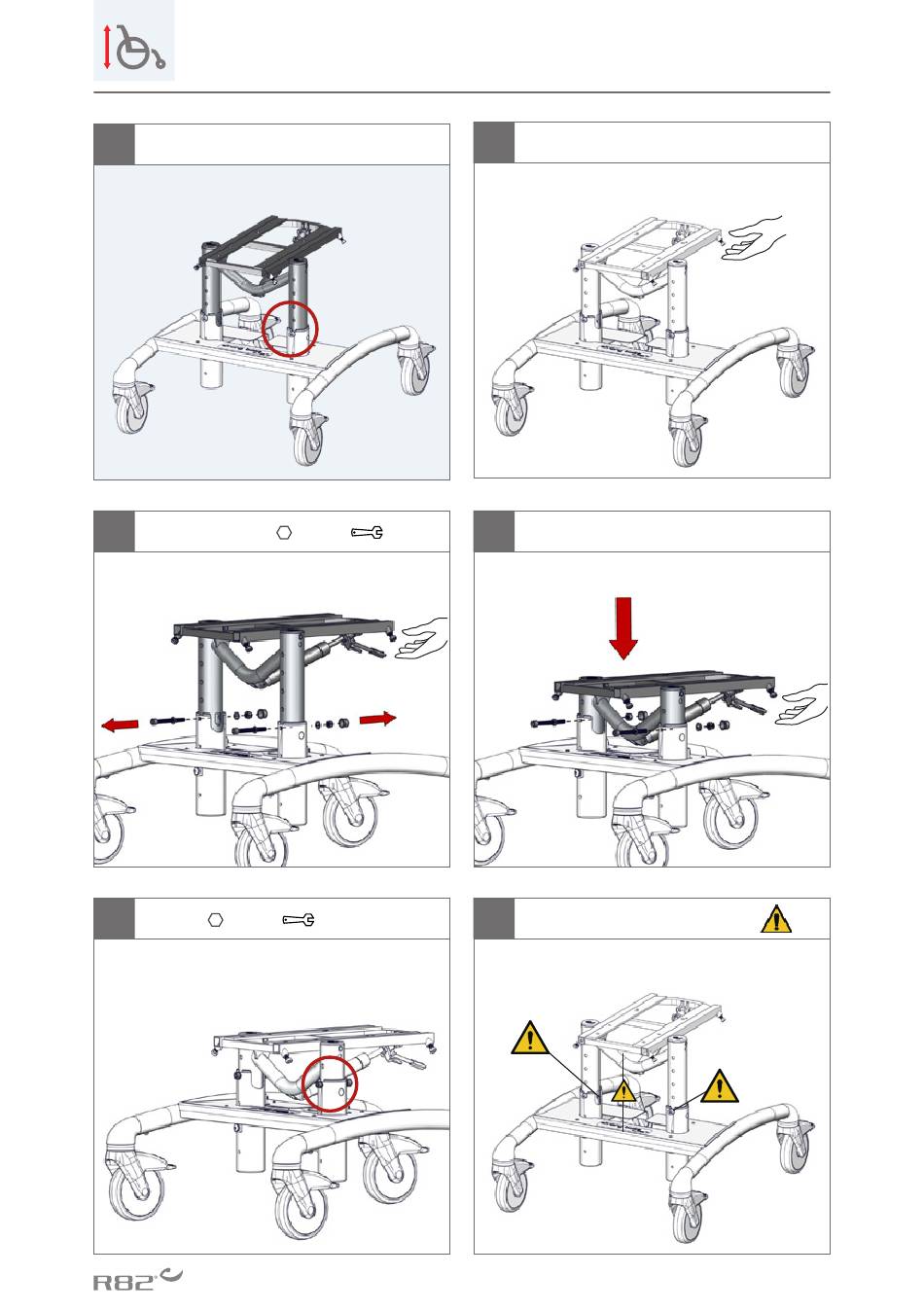 R82