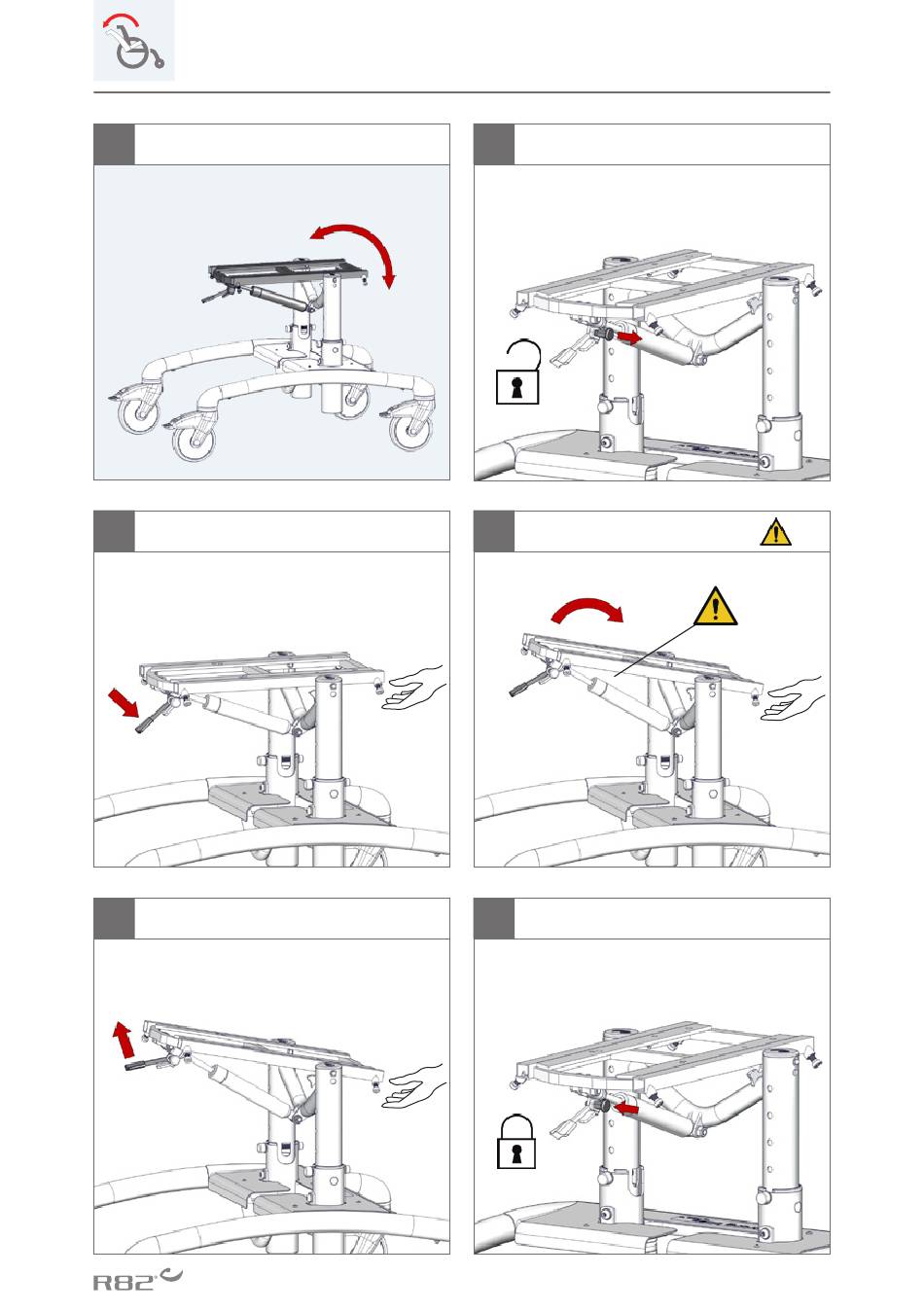 R82