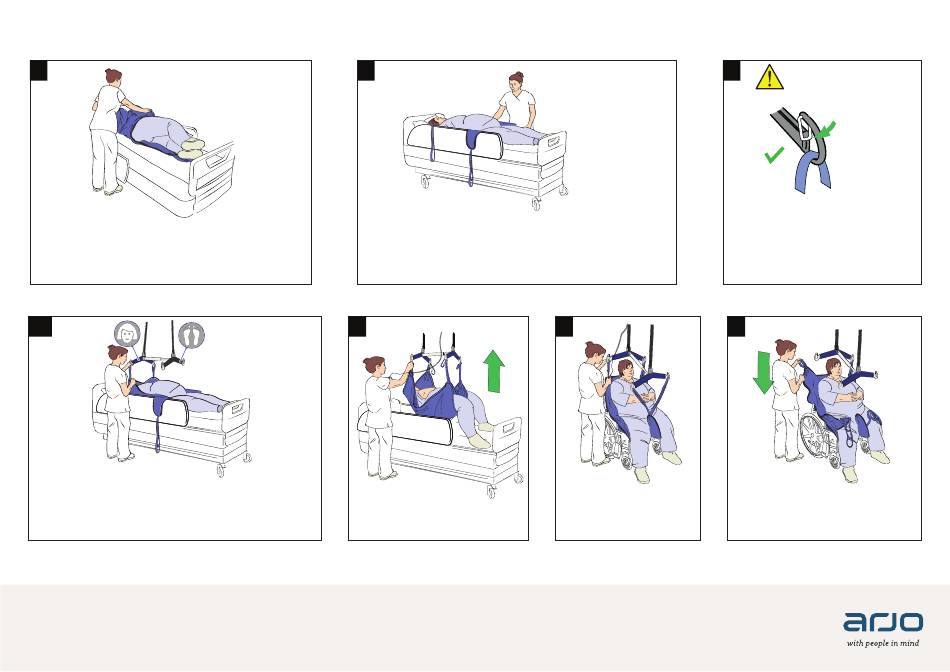 arjo
with people in mind