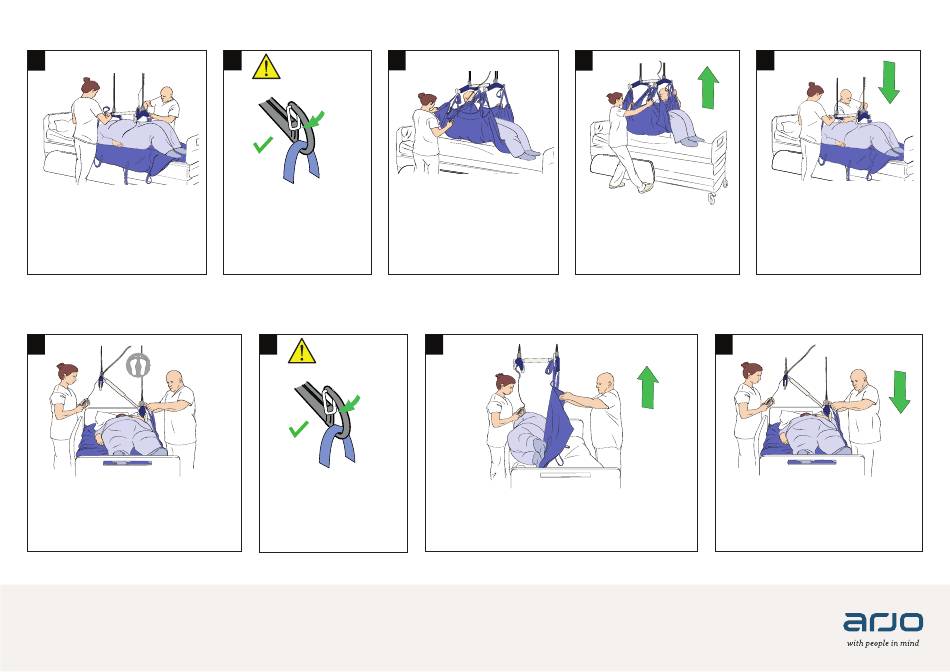 arjo
with people in mind