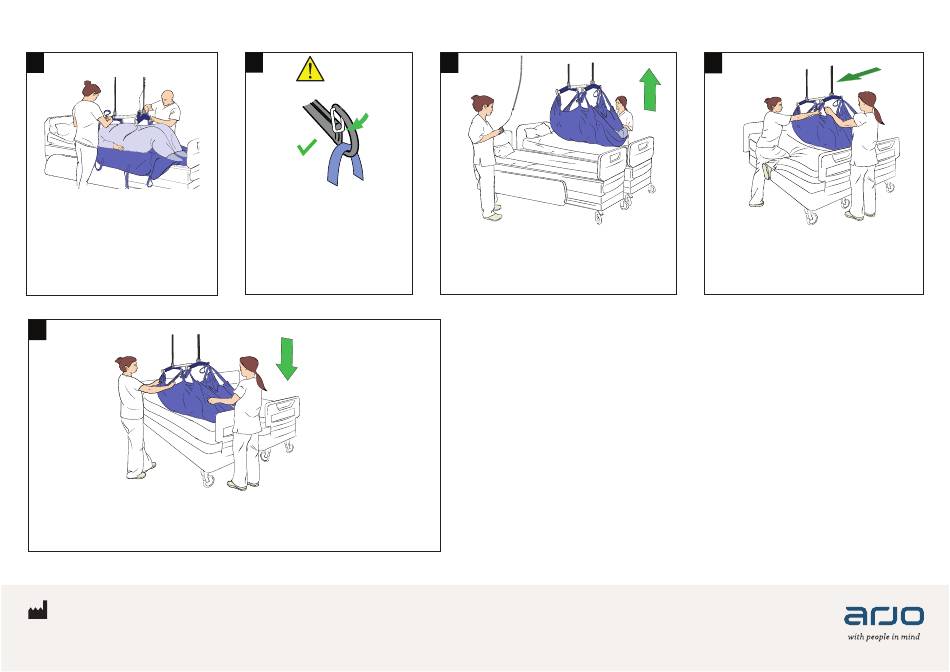 arjo
with people in mind