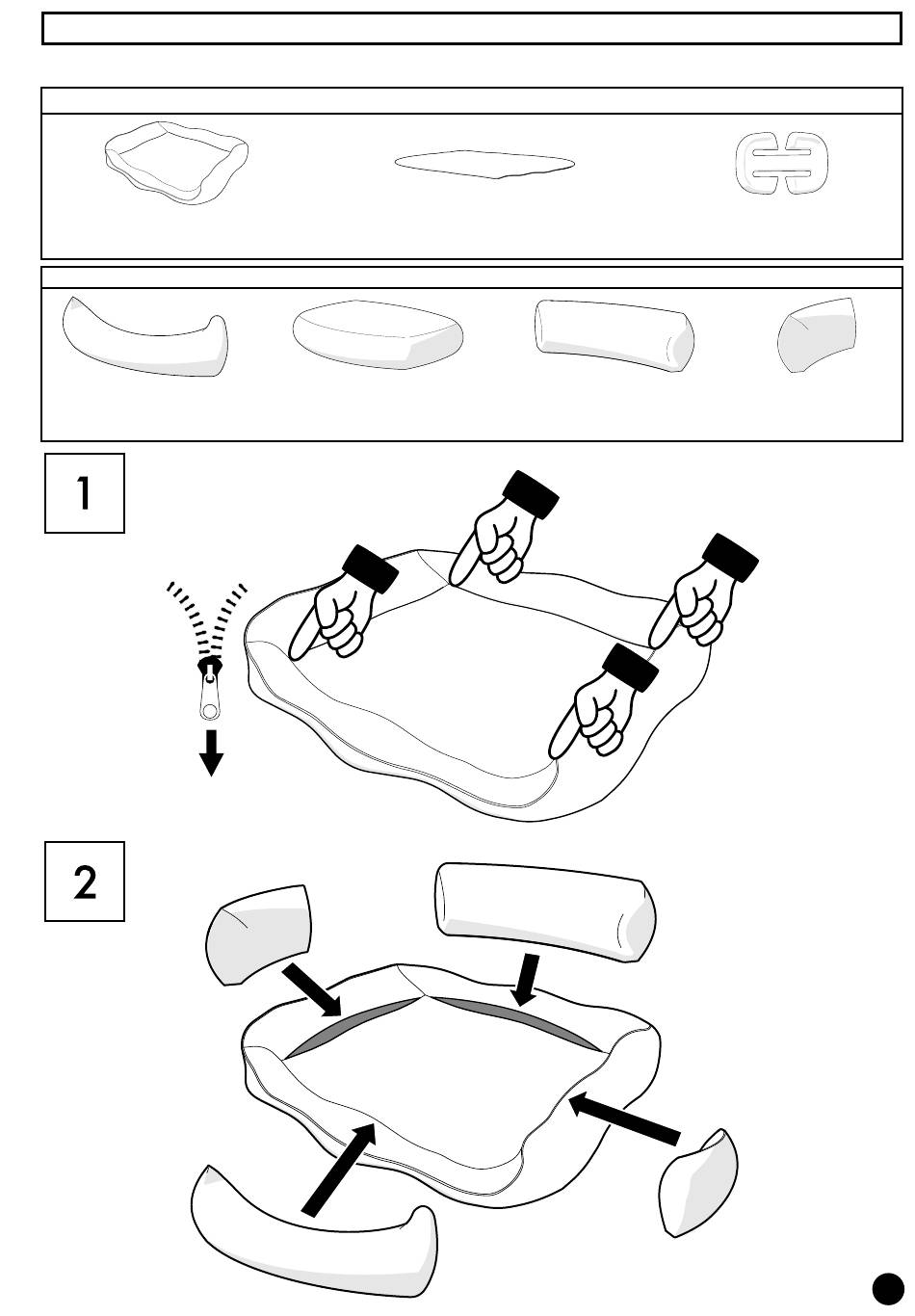 1

2