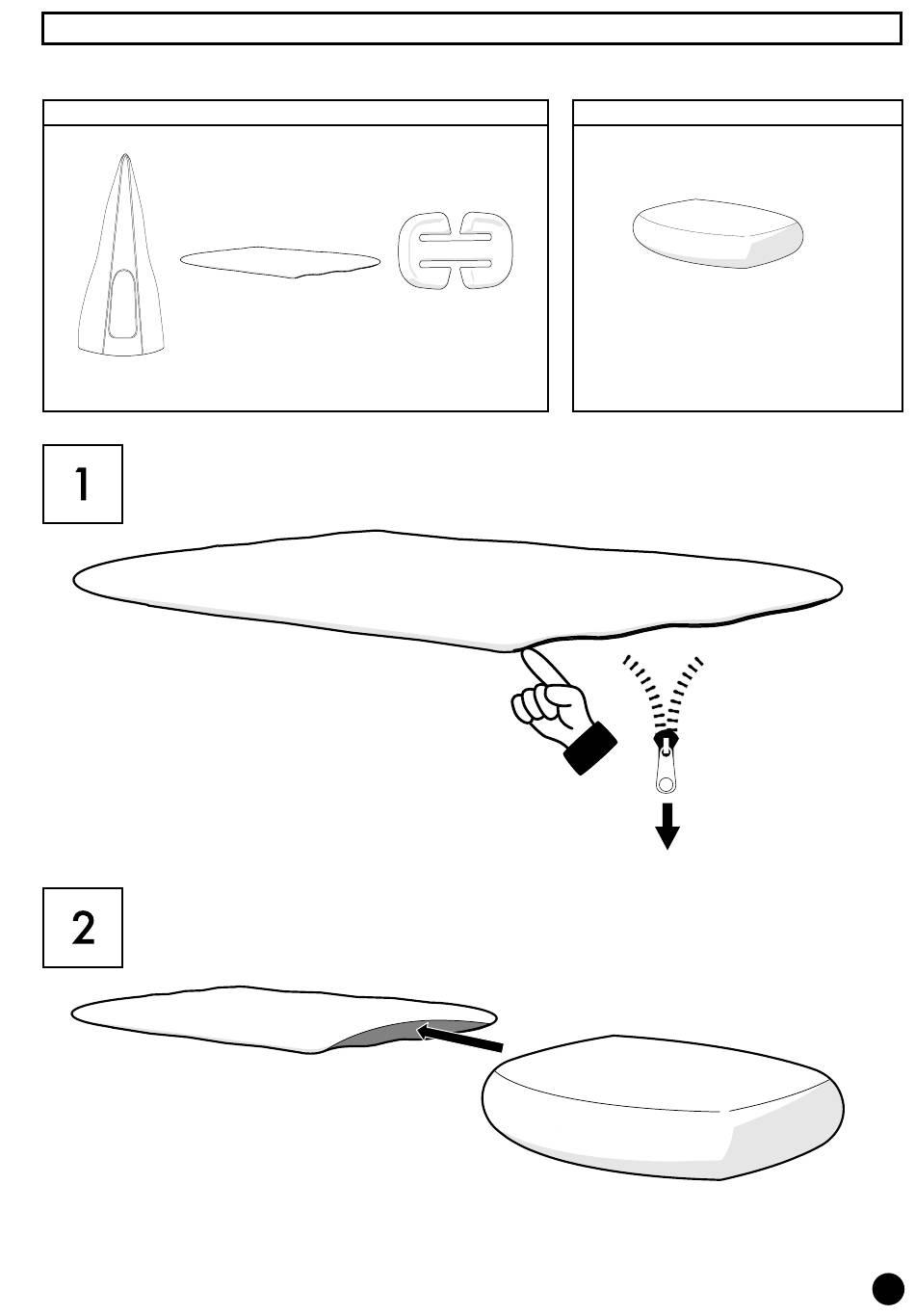 1

2