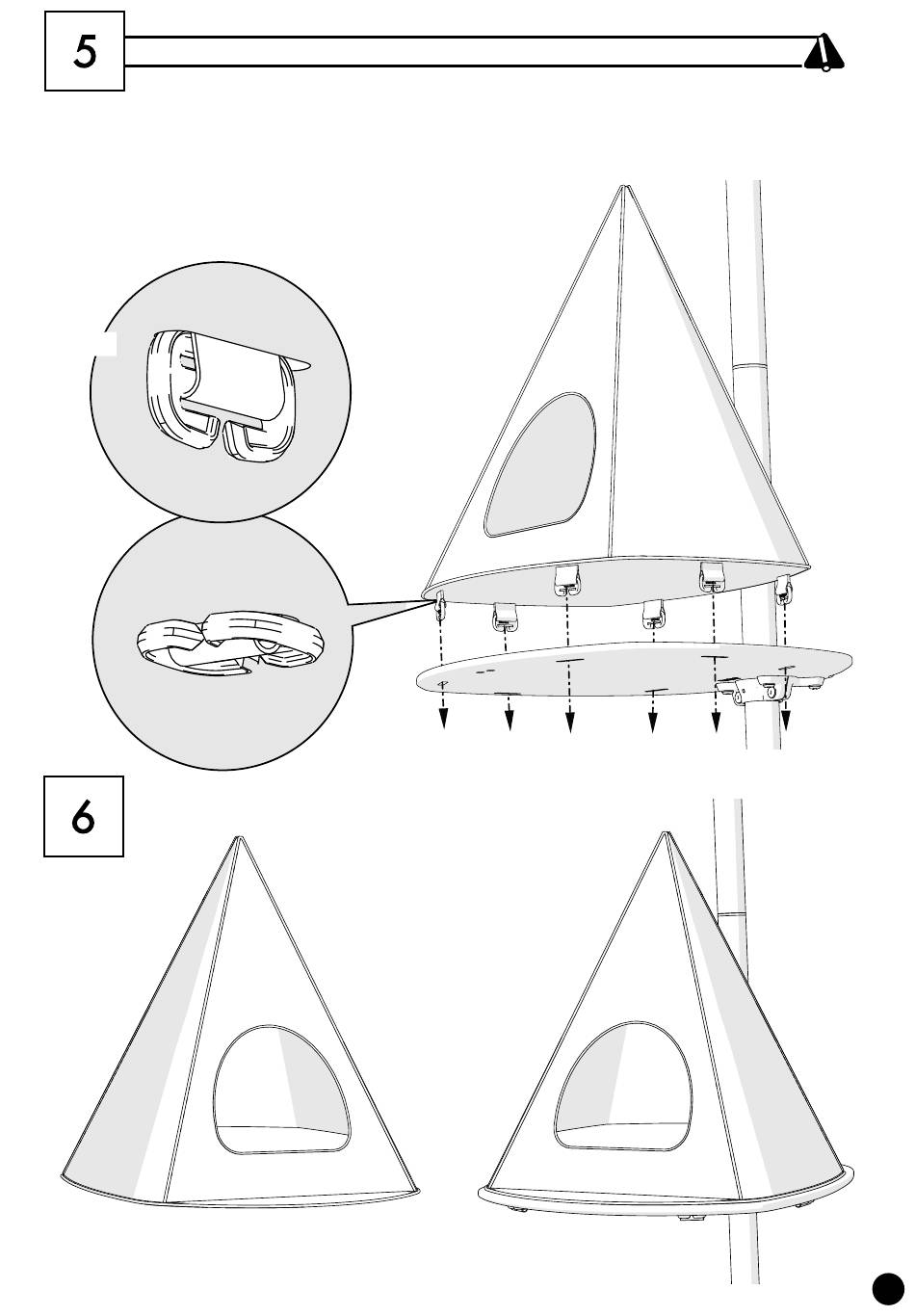 5

6