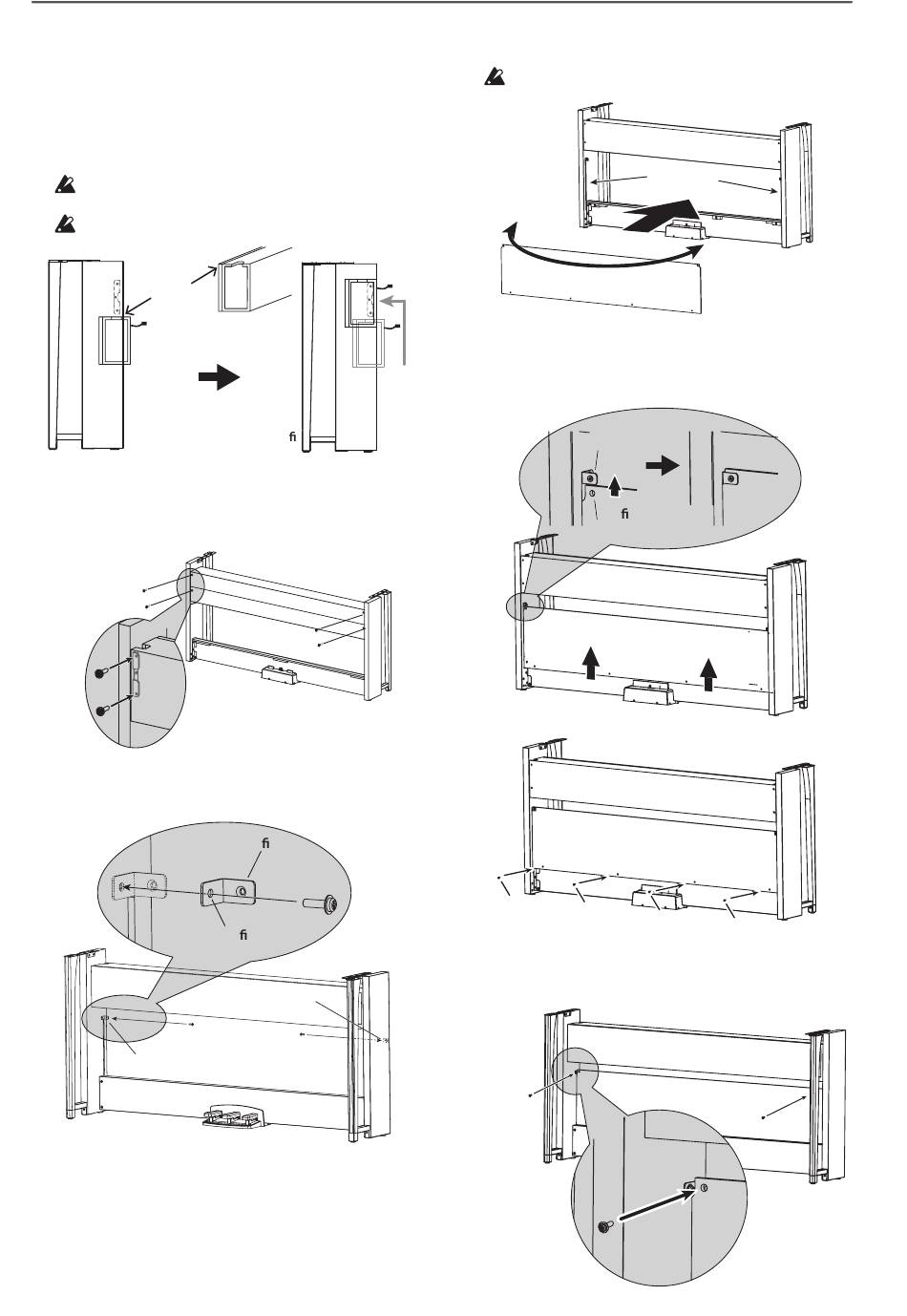 fi

fi

fi

fi