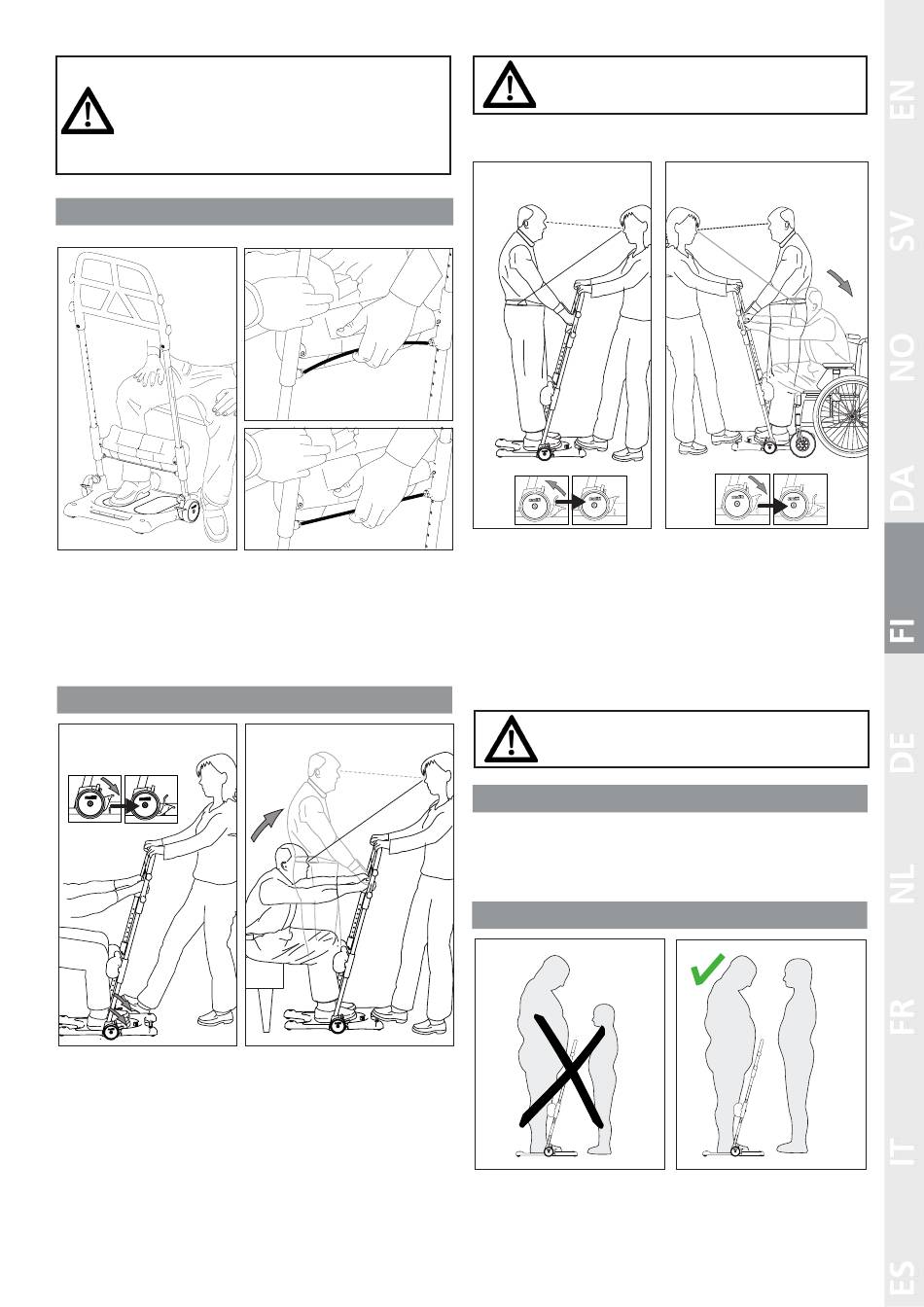 EN
SV
NO
DA
FI
DE
NL
FR
IT
ES