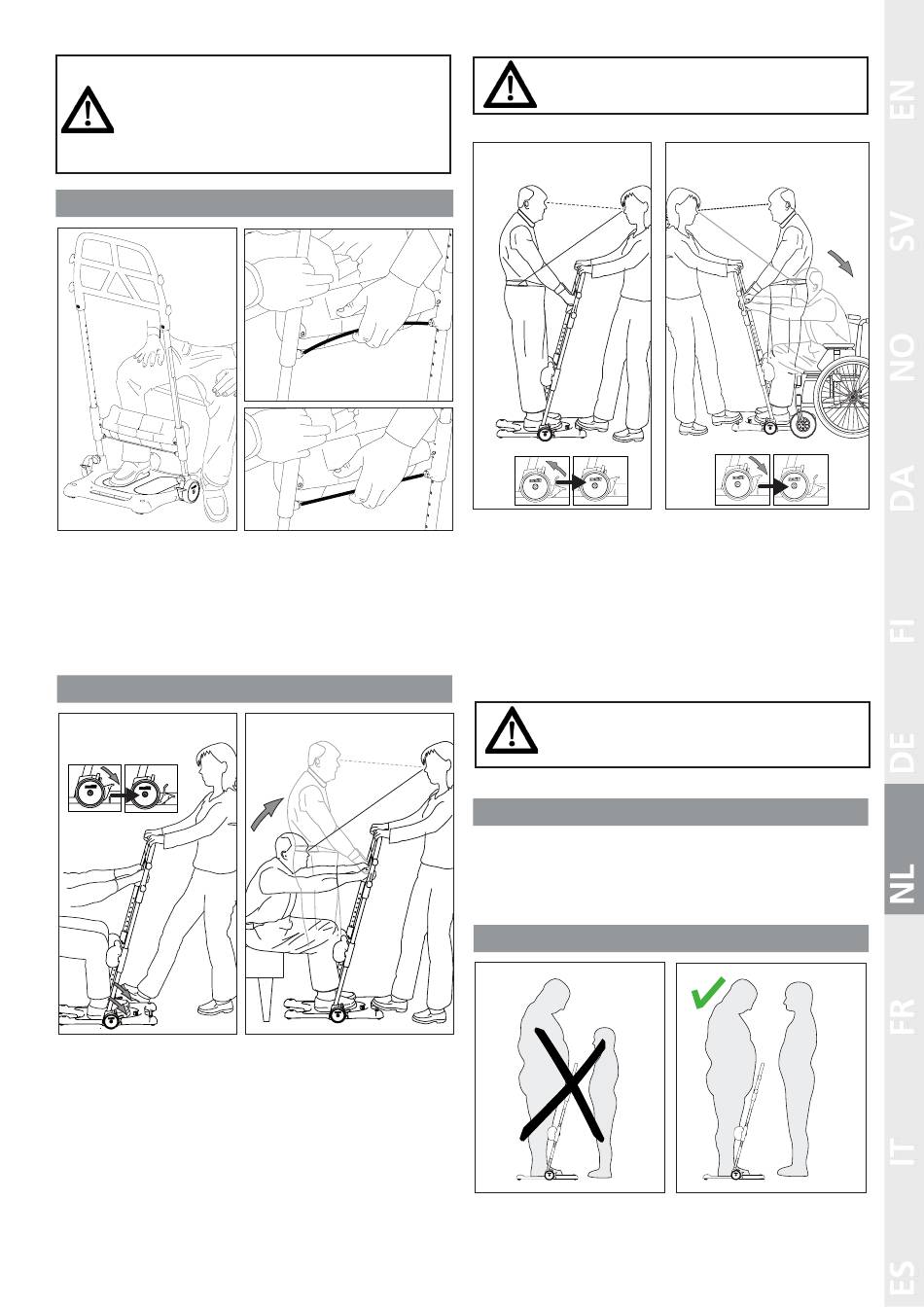 EN

SV

NO

DA

FI

DE

NL

FR

IT

ES