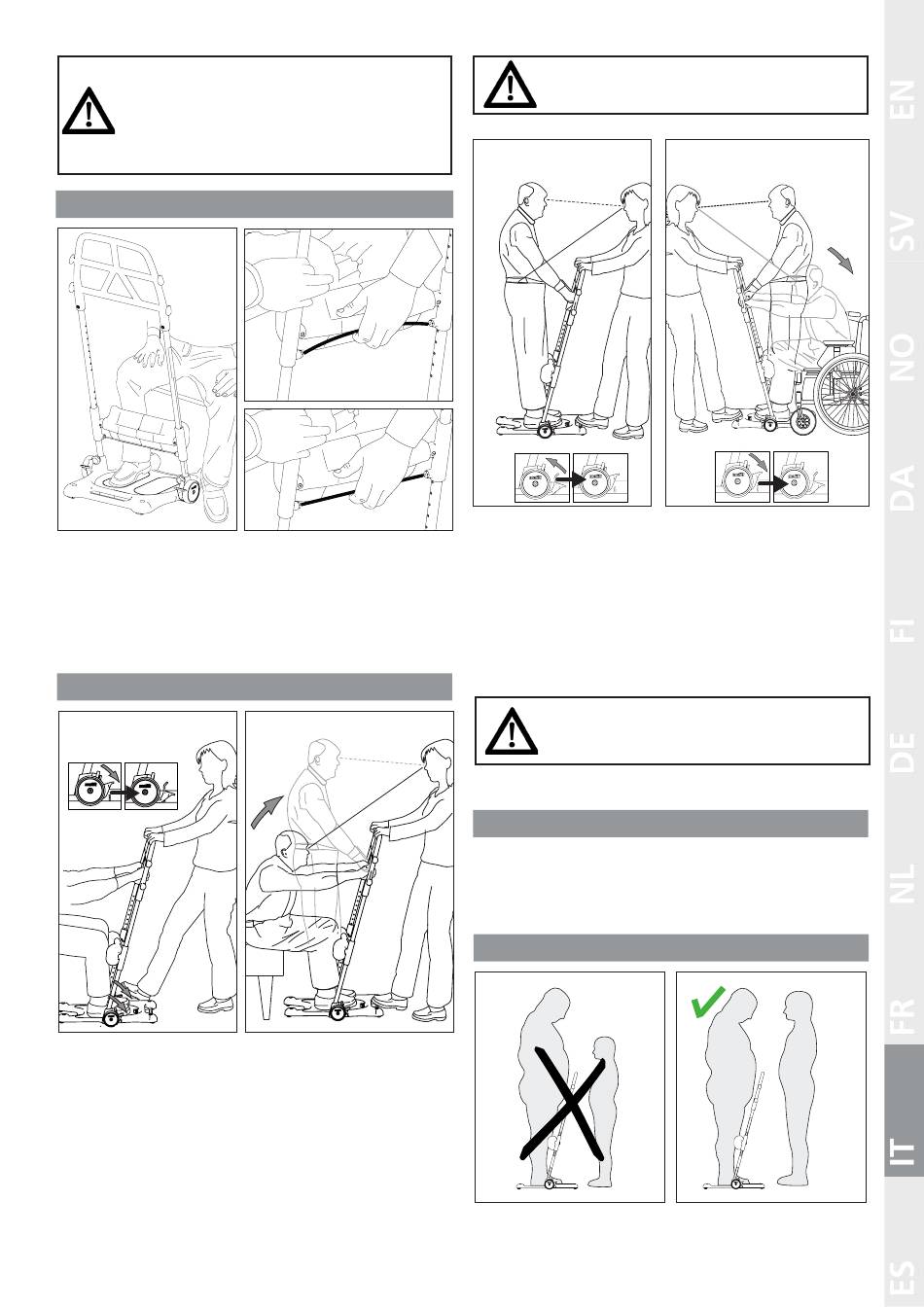 EN

SV

NO

DA

FI

DE

NL

FR

IT

ES