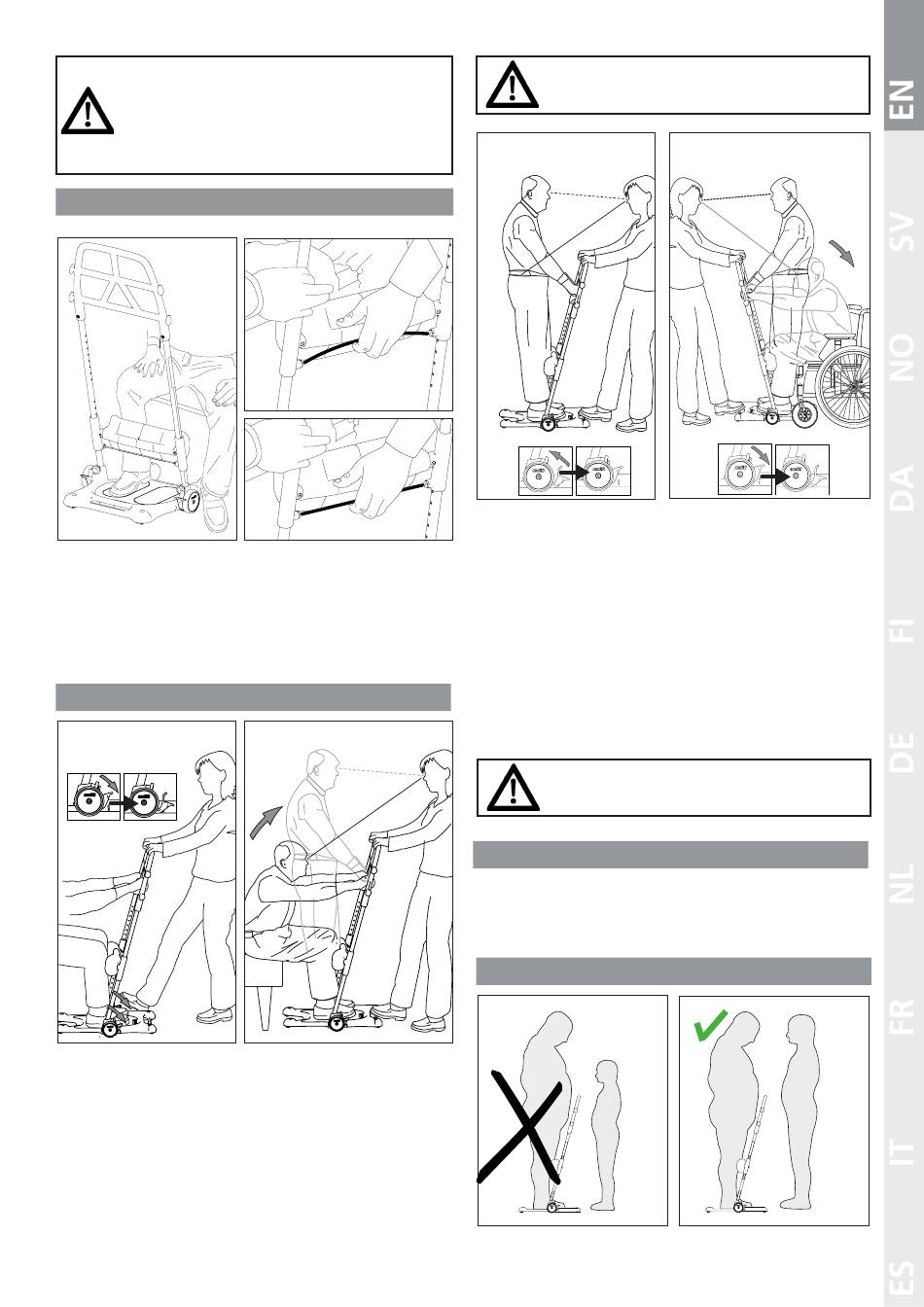 EN

SV

NO

DA

FI

DE

NL

FR

IT

ES