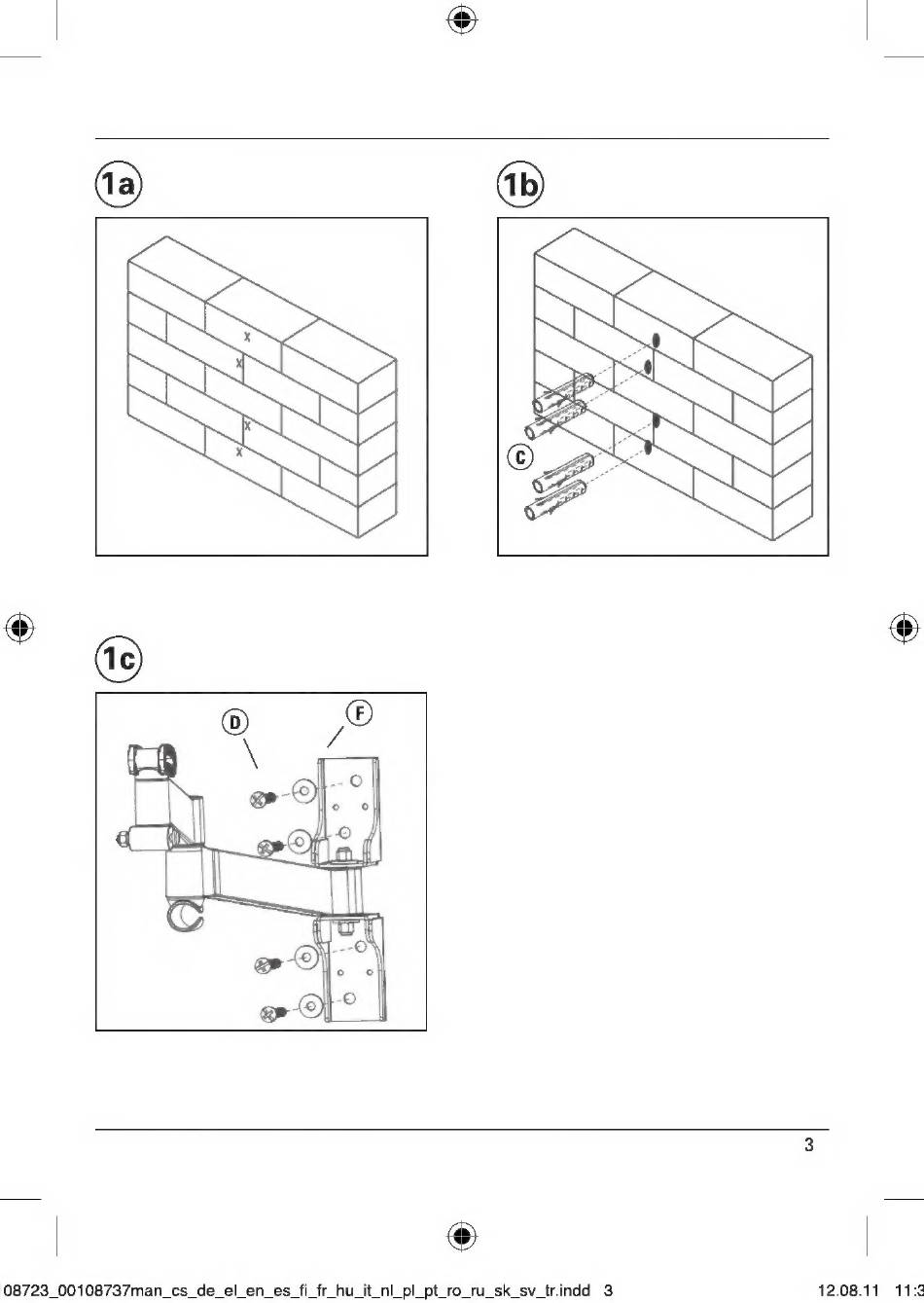 1a

x
x
x
x

1b

C

1c

D
F

3

08723_00108737man_cs_de_el_en_es_fi_fr_hu_it_nl_pl_pt_ro_ru_sk_sv_tr.indd 3

12.08.11 11:3