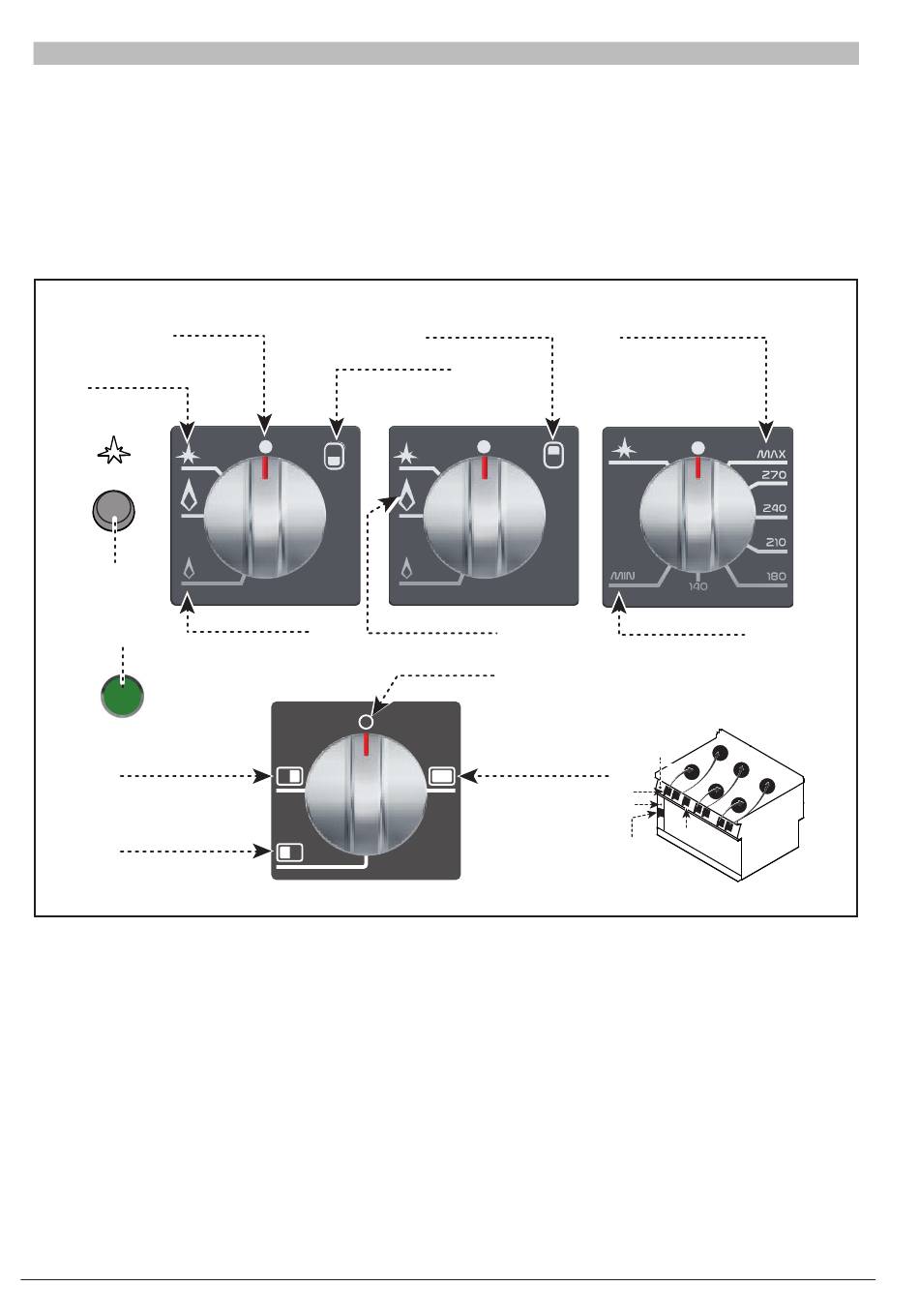 MAX
270
240
210
180
140
MIN