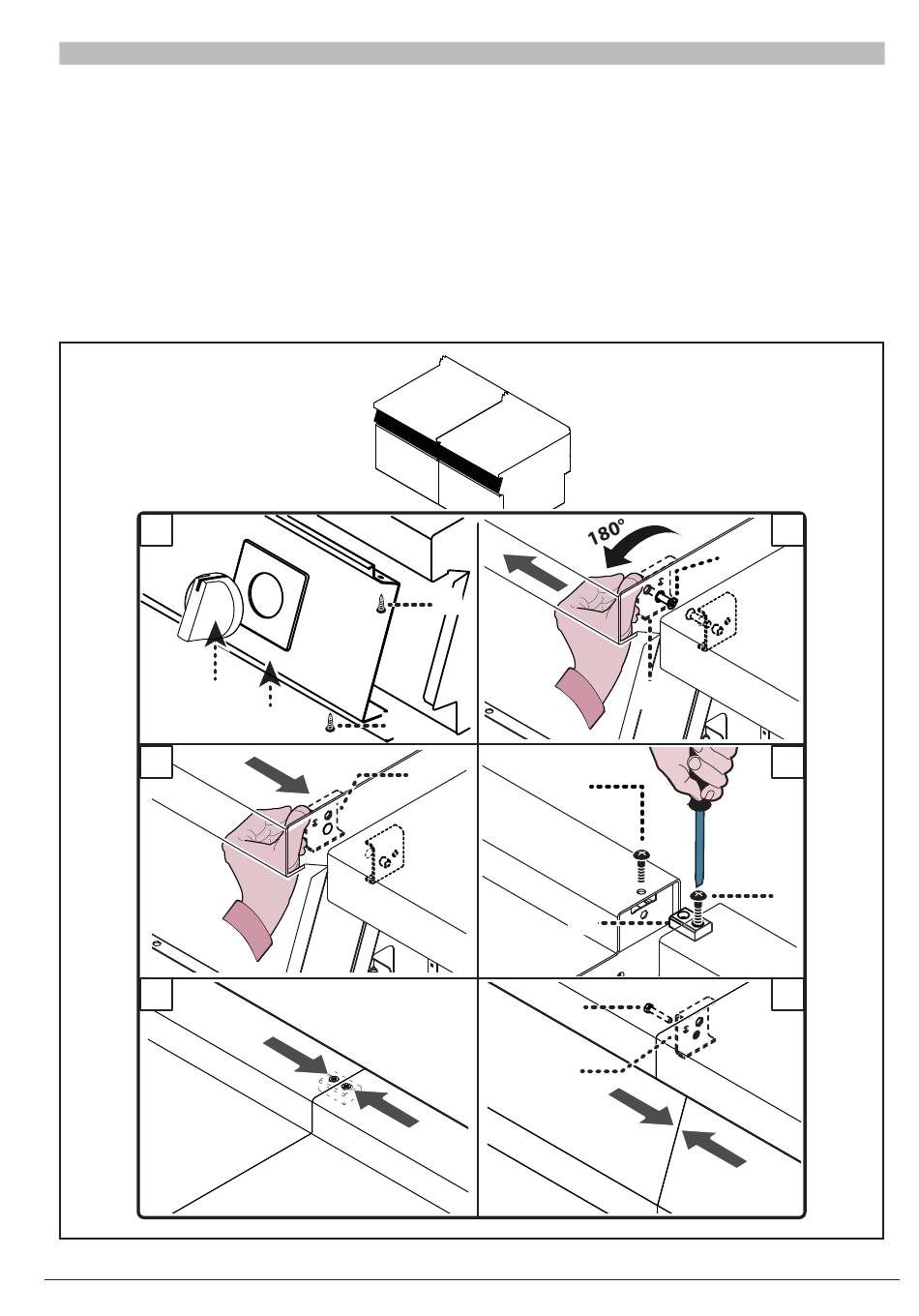 180°