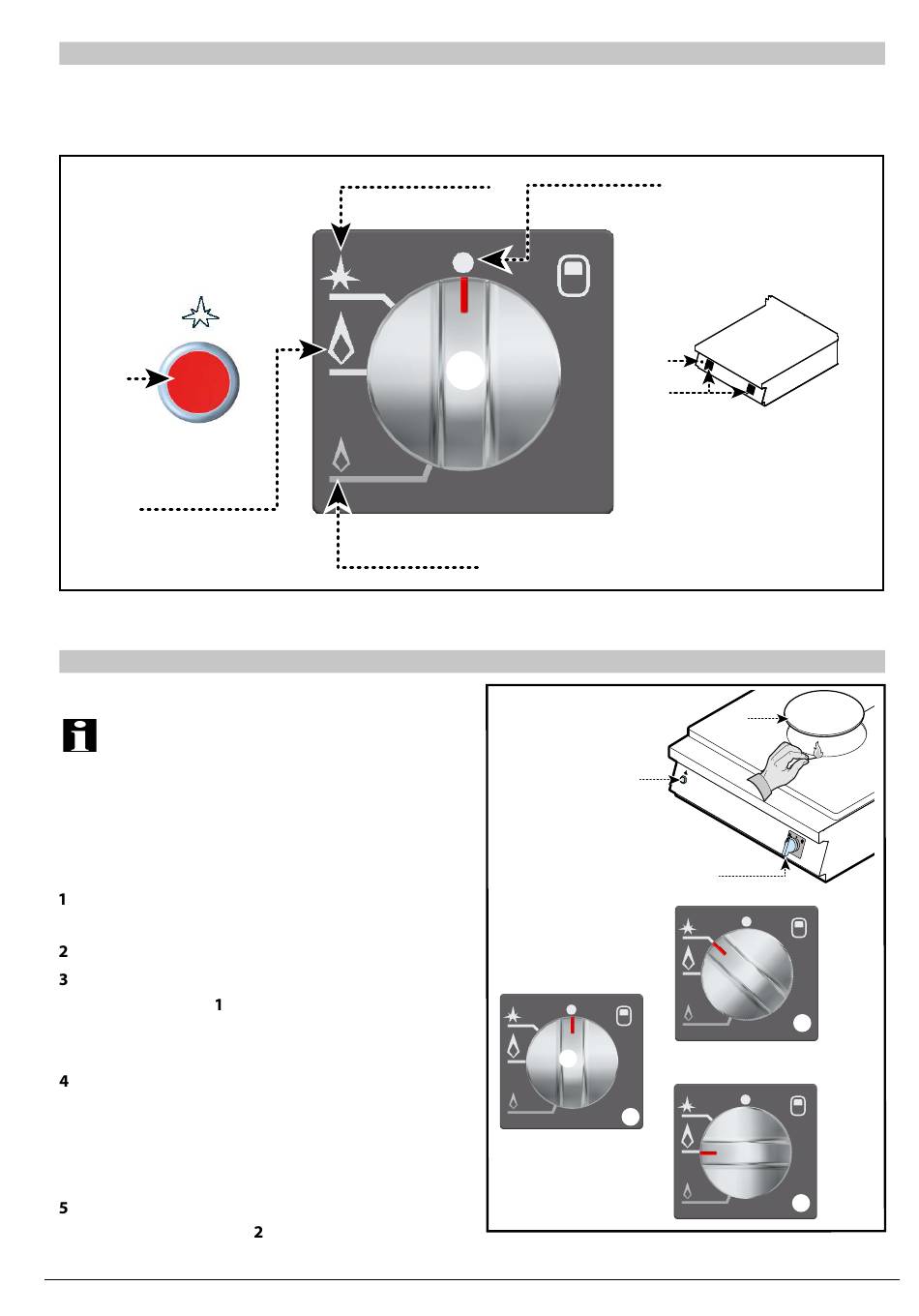 1

2

3

1

4

5

2