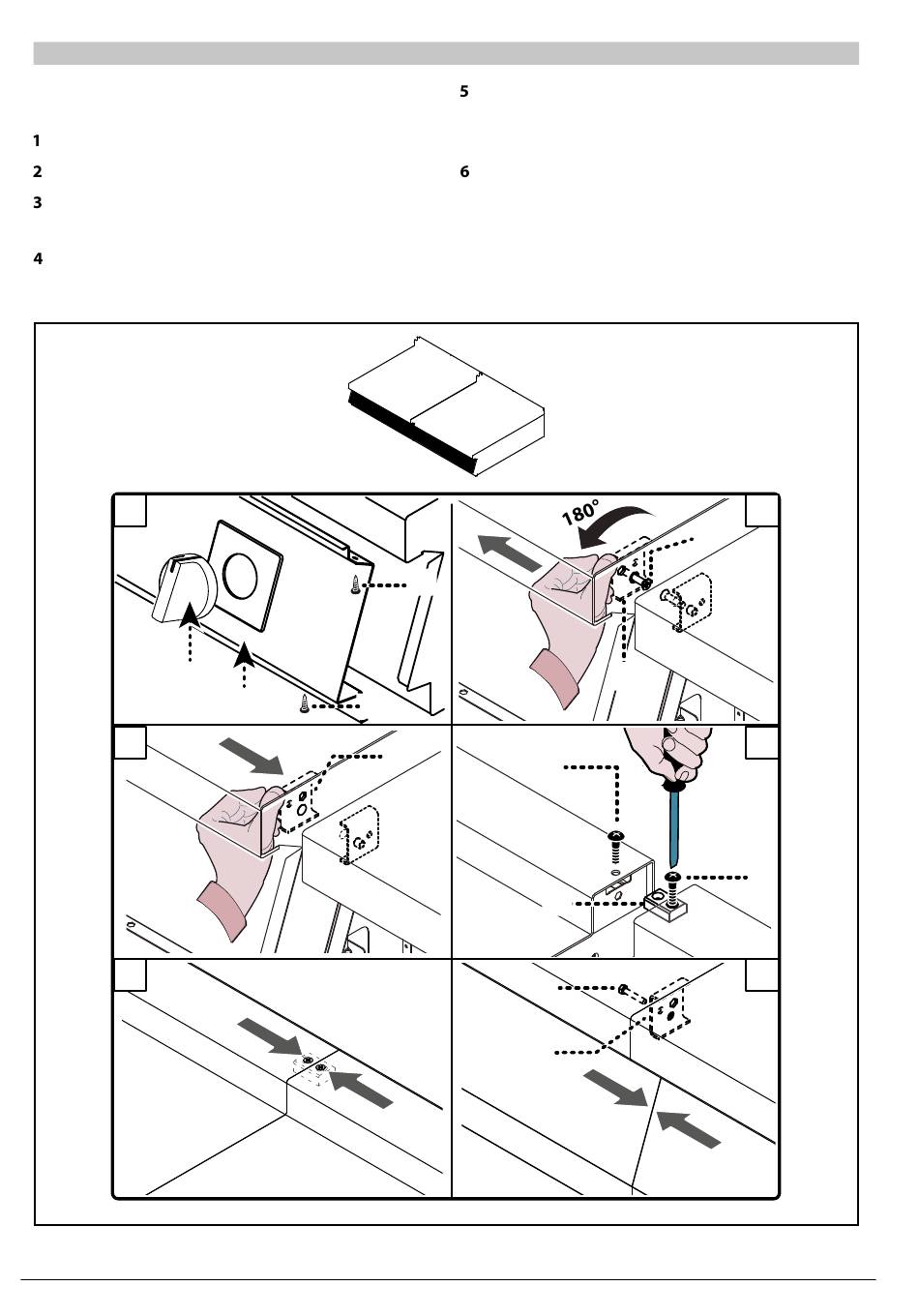 5

1

2

6

3

4

180°