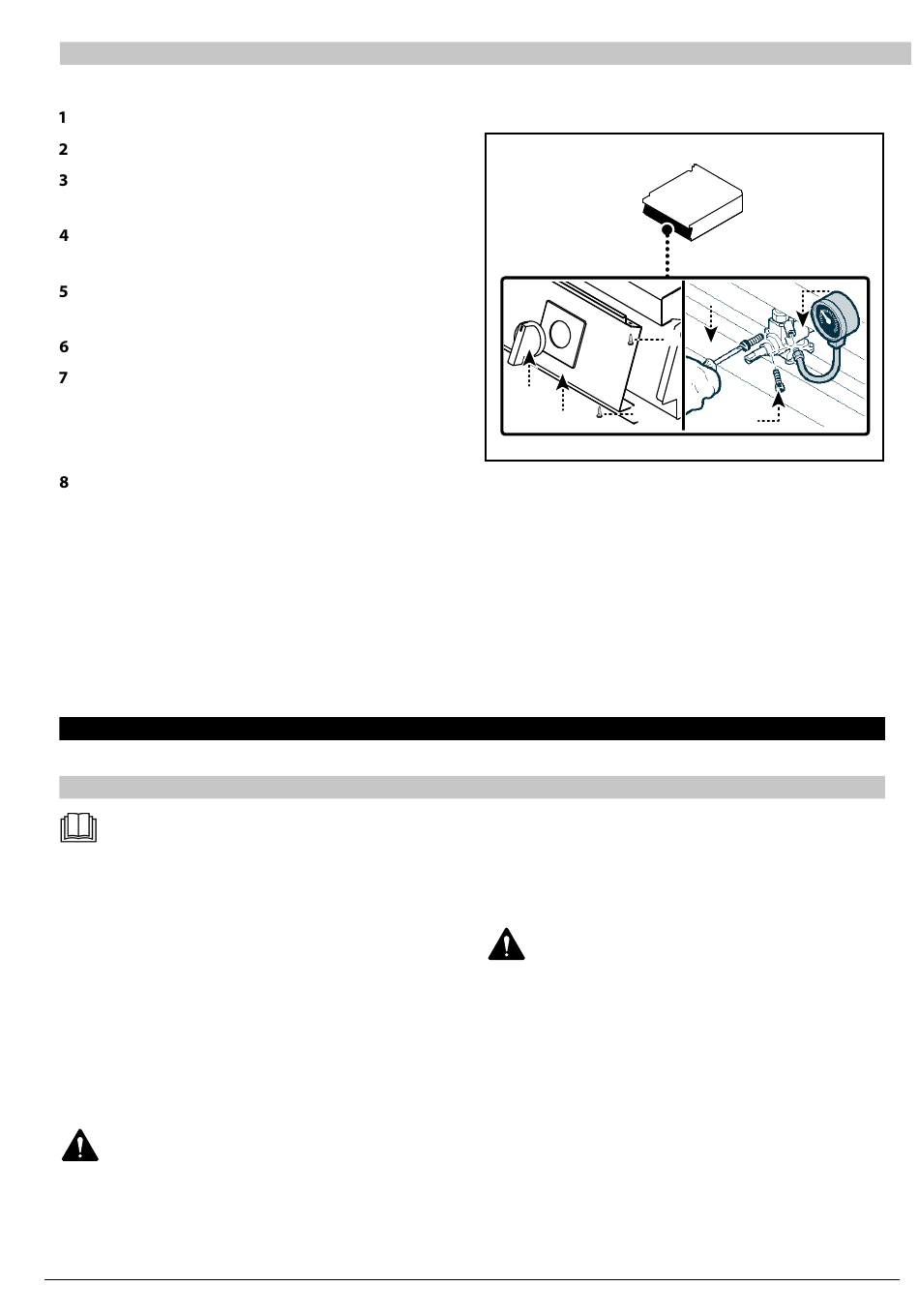 1

2

3

4

5

6

7

8