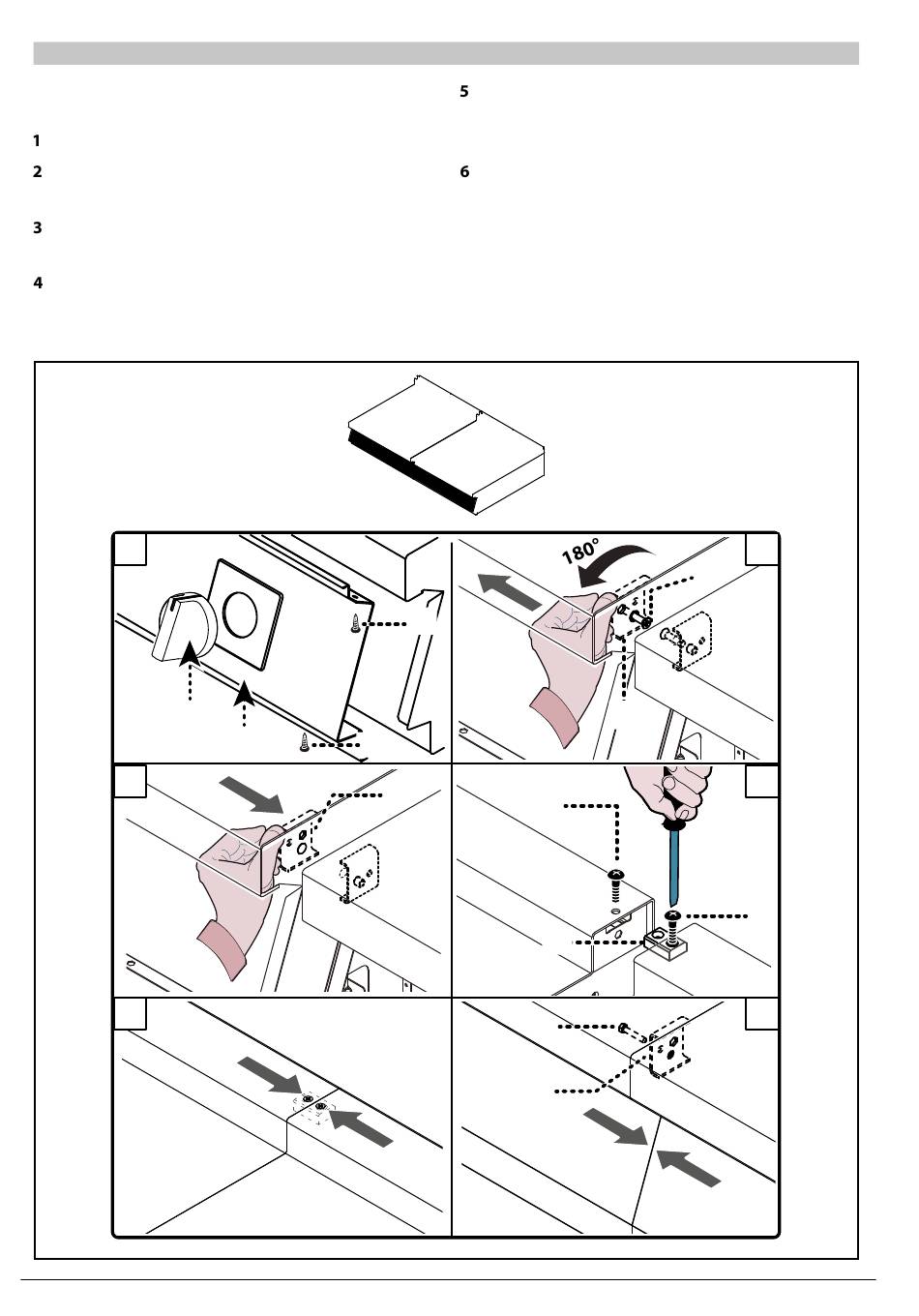 5

1

2

6

3

4

180°