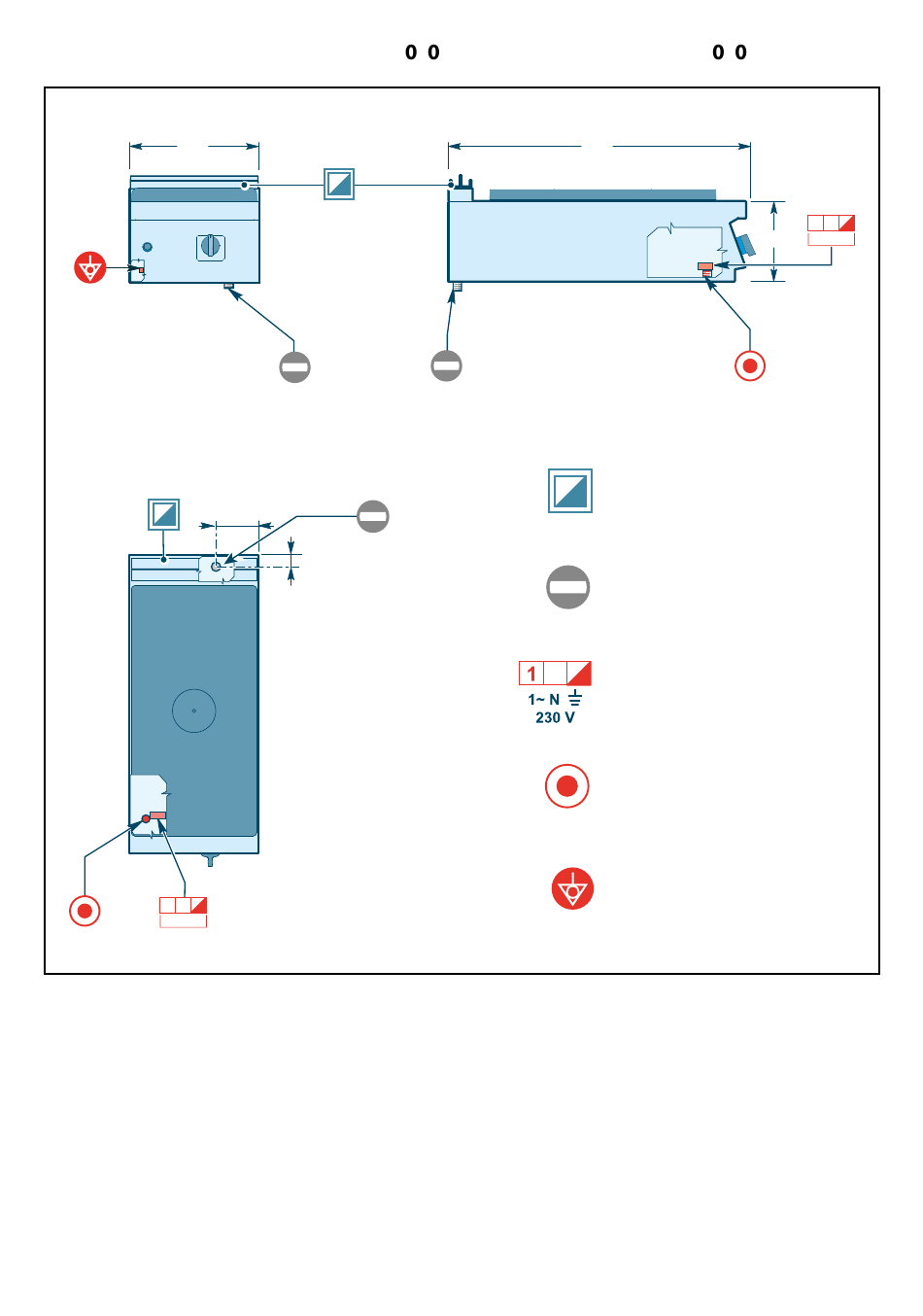 0 0

0 0

1

1~ N

230 V