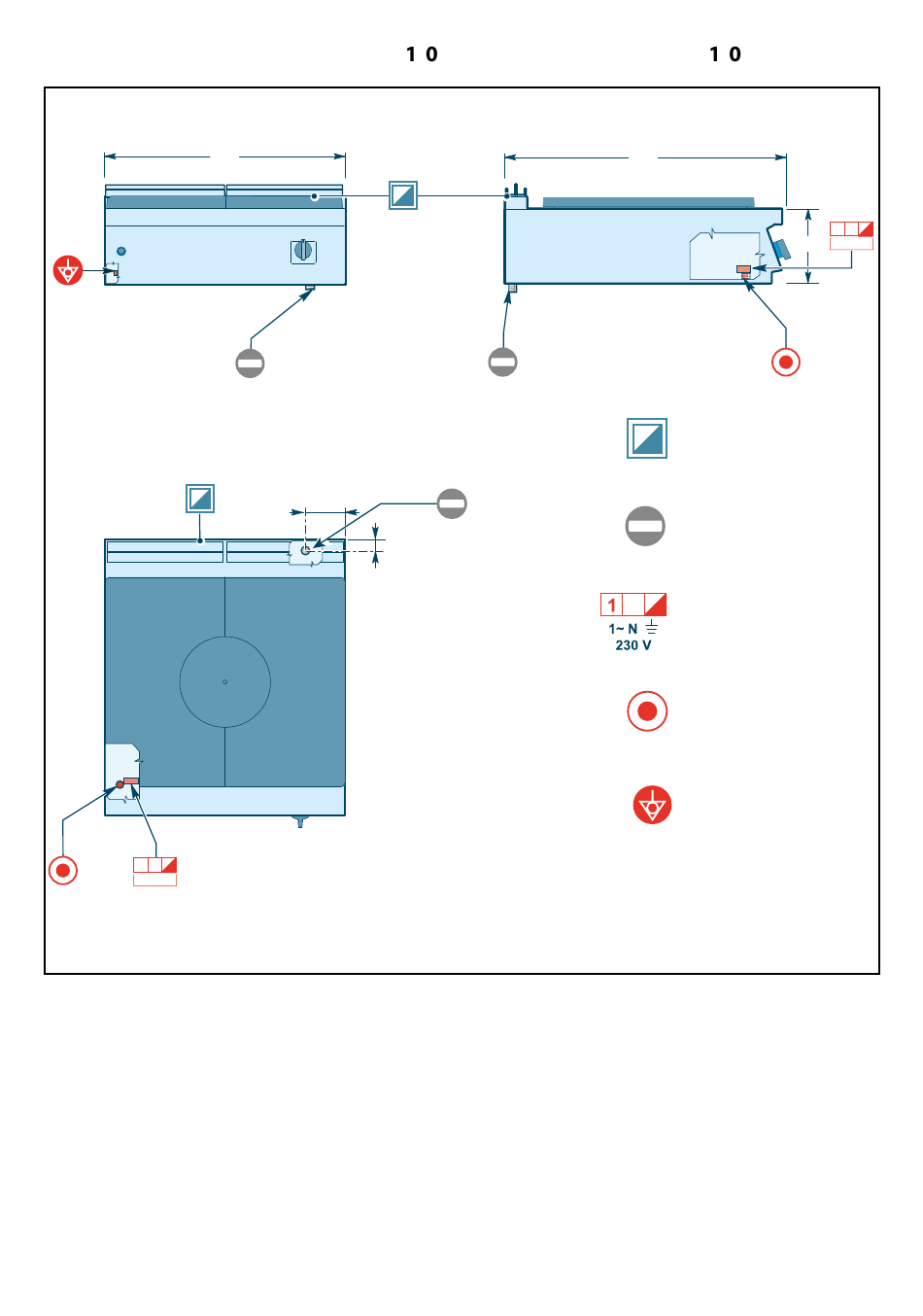 1 0

1 0

1

1~ N

230 V