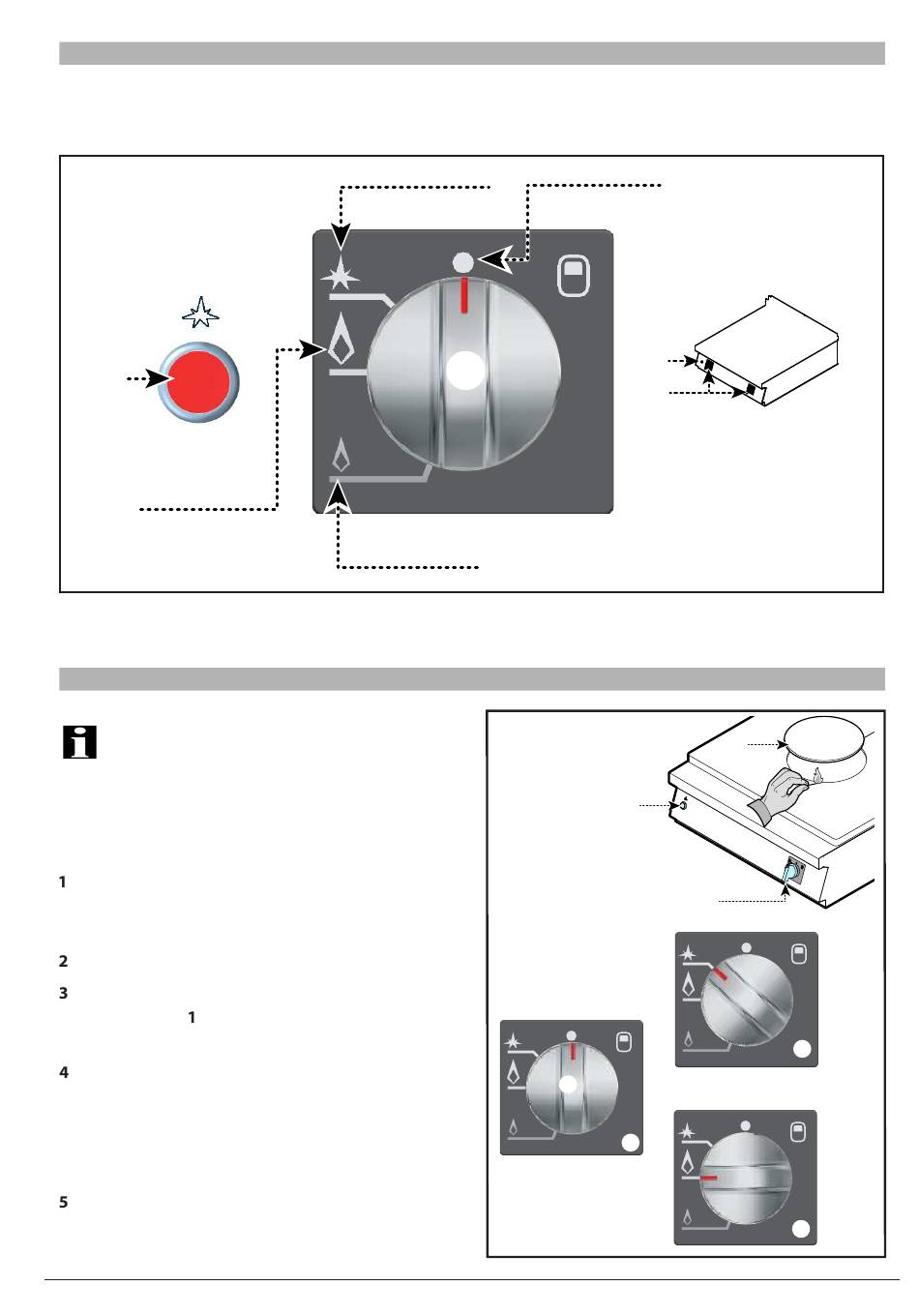 1

2

3

1

4

5