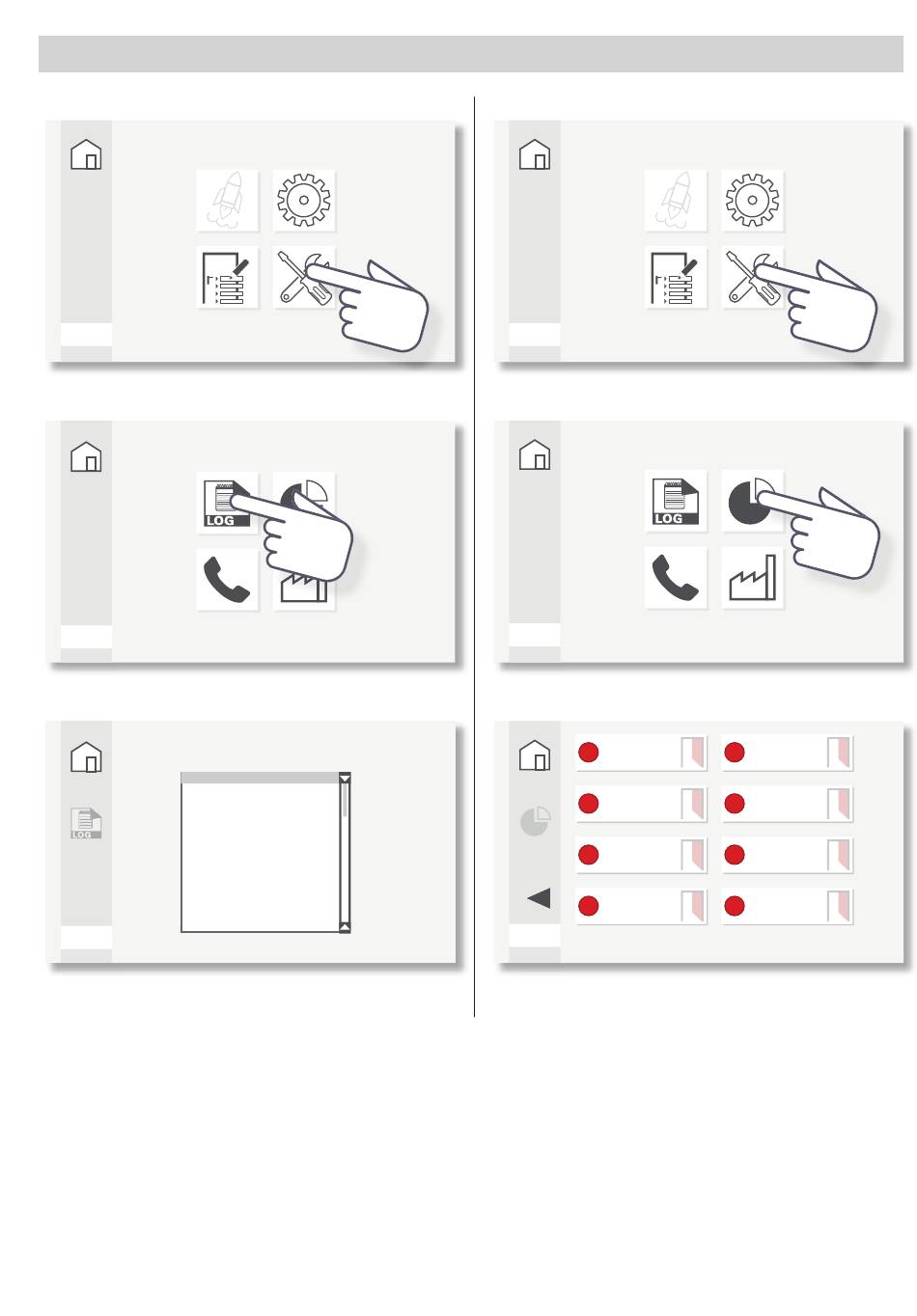 LOG

LOG

LOG