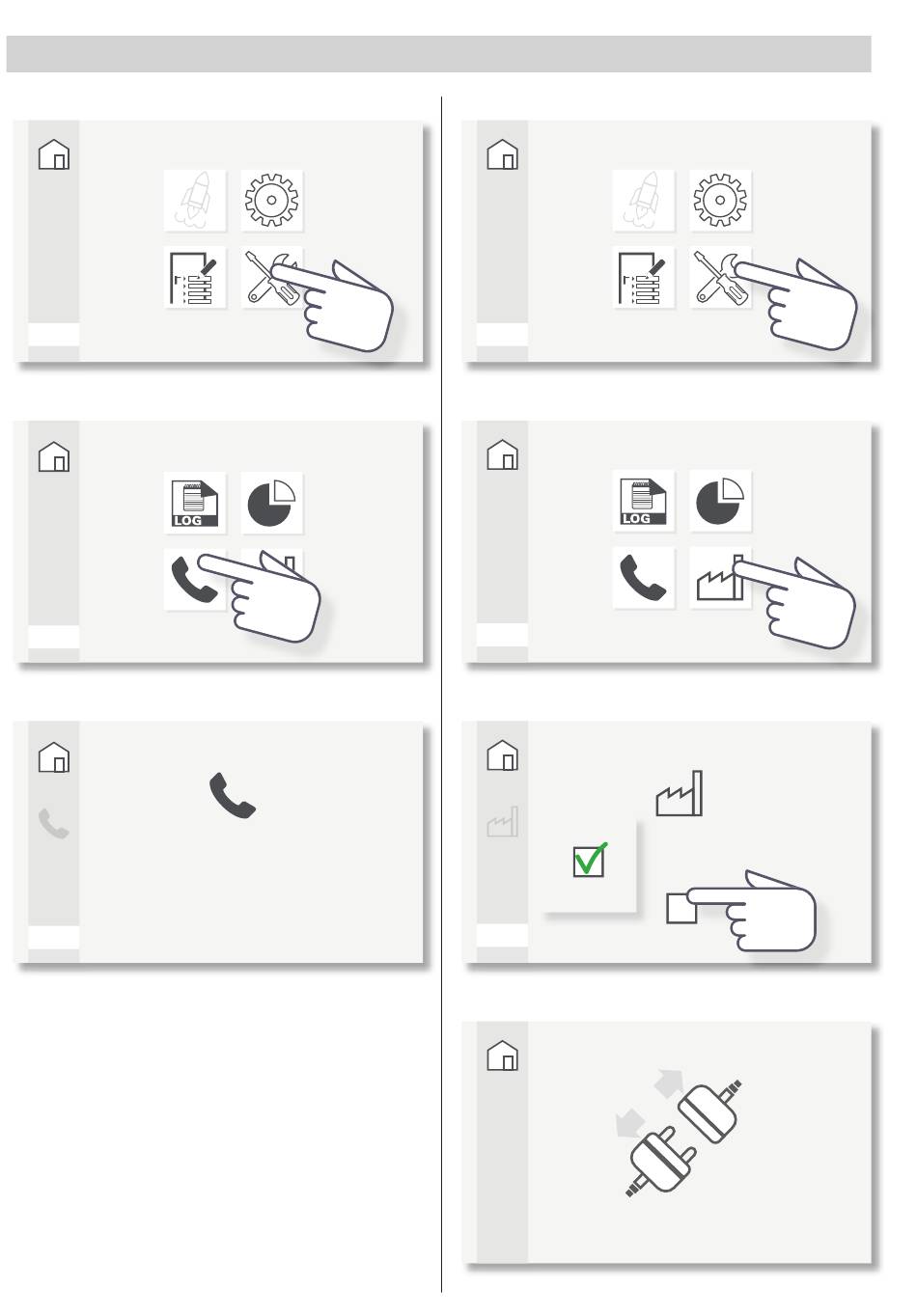 LOG

LOG