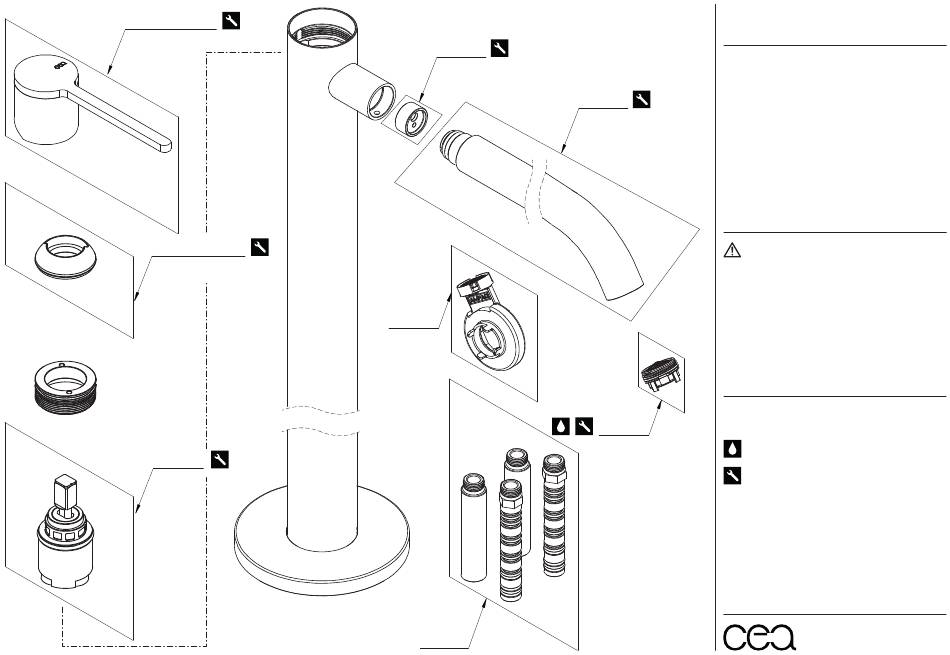 cea