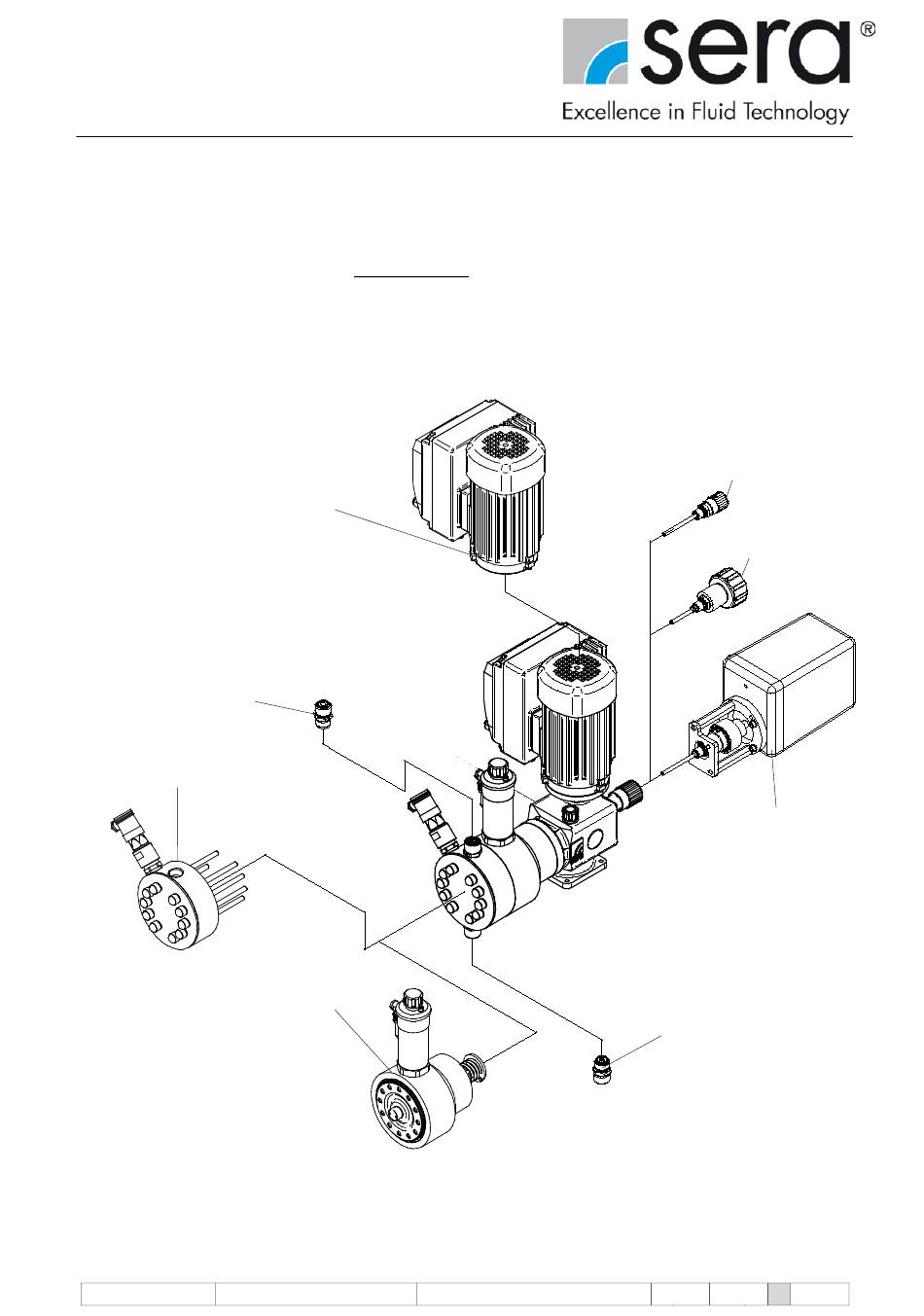 sera®
Excellence in Fluid Technology