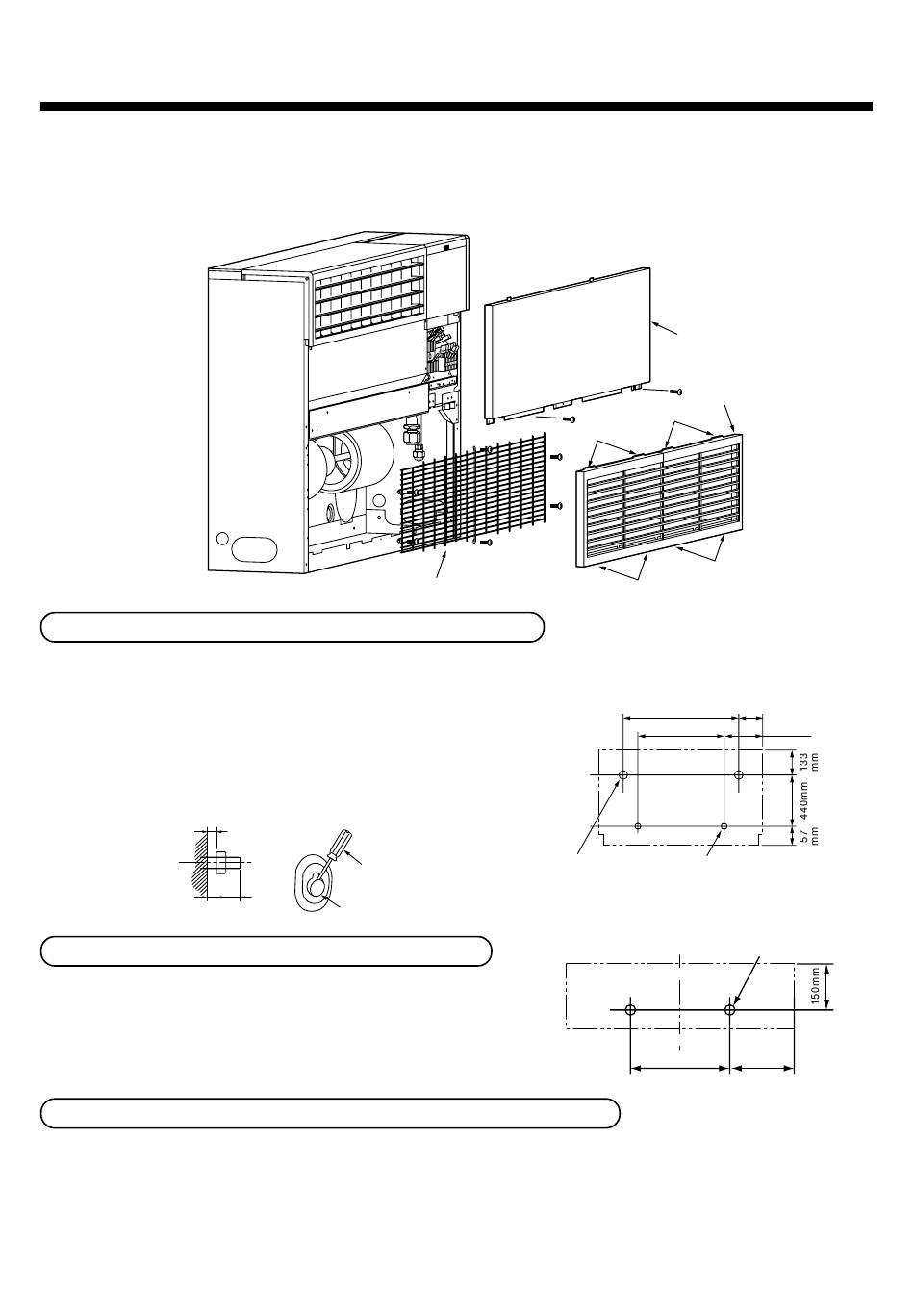 133 mm
440mm
57 mm
150mm