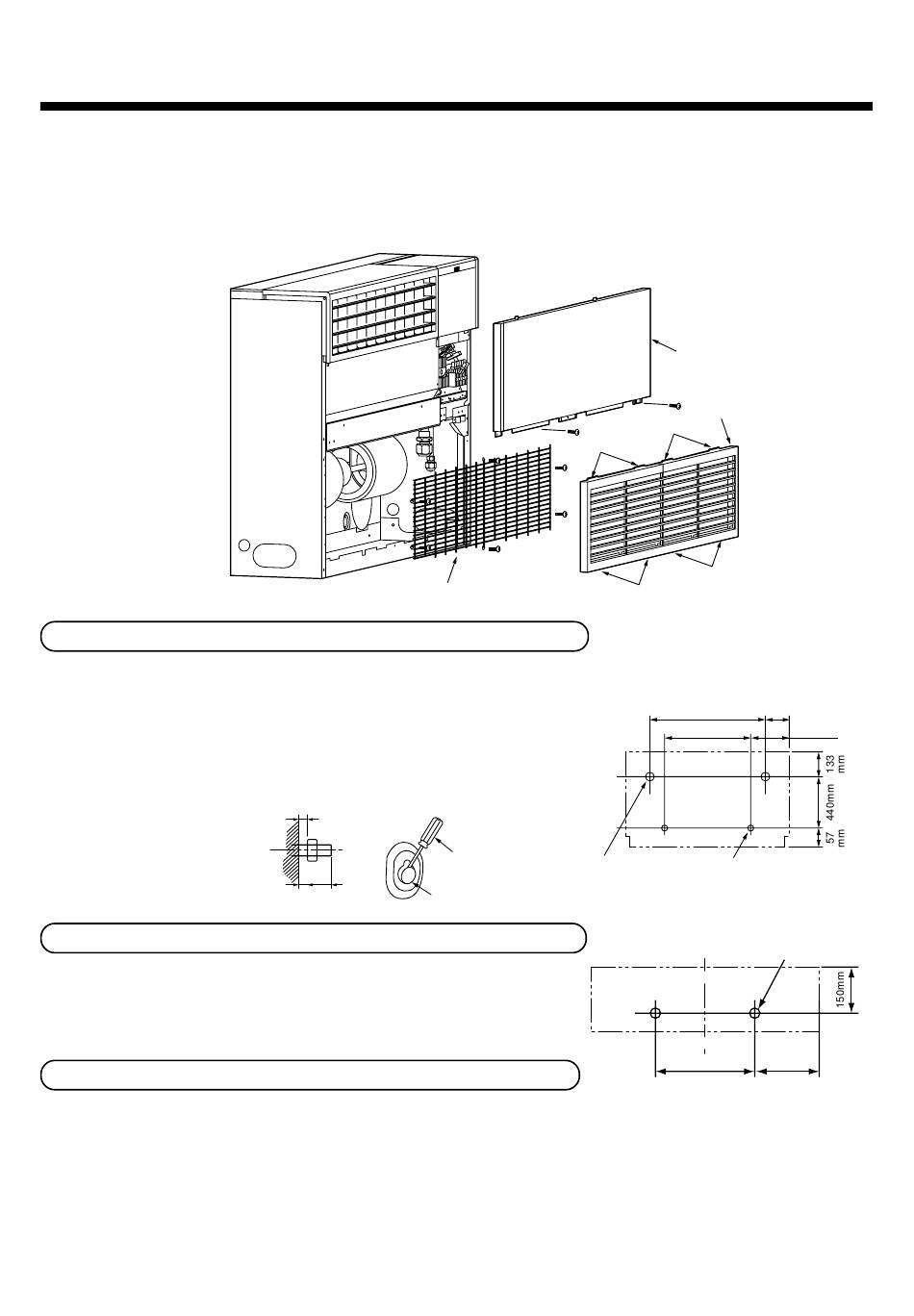 133 mm

440mm

57 mm

150mm