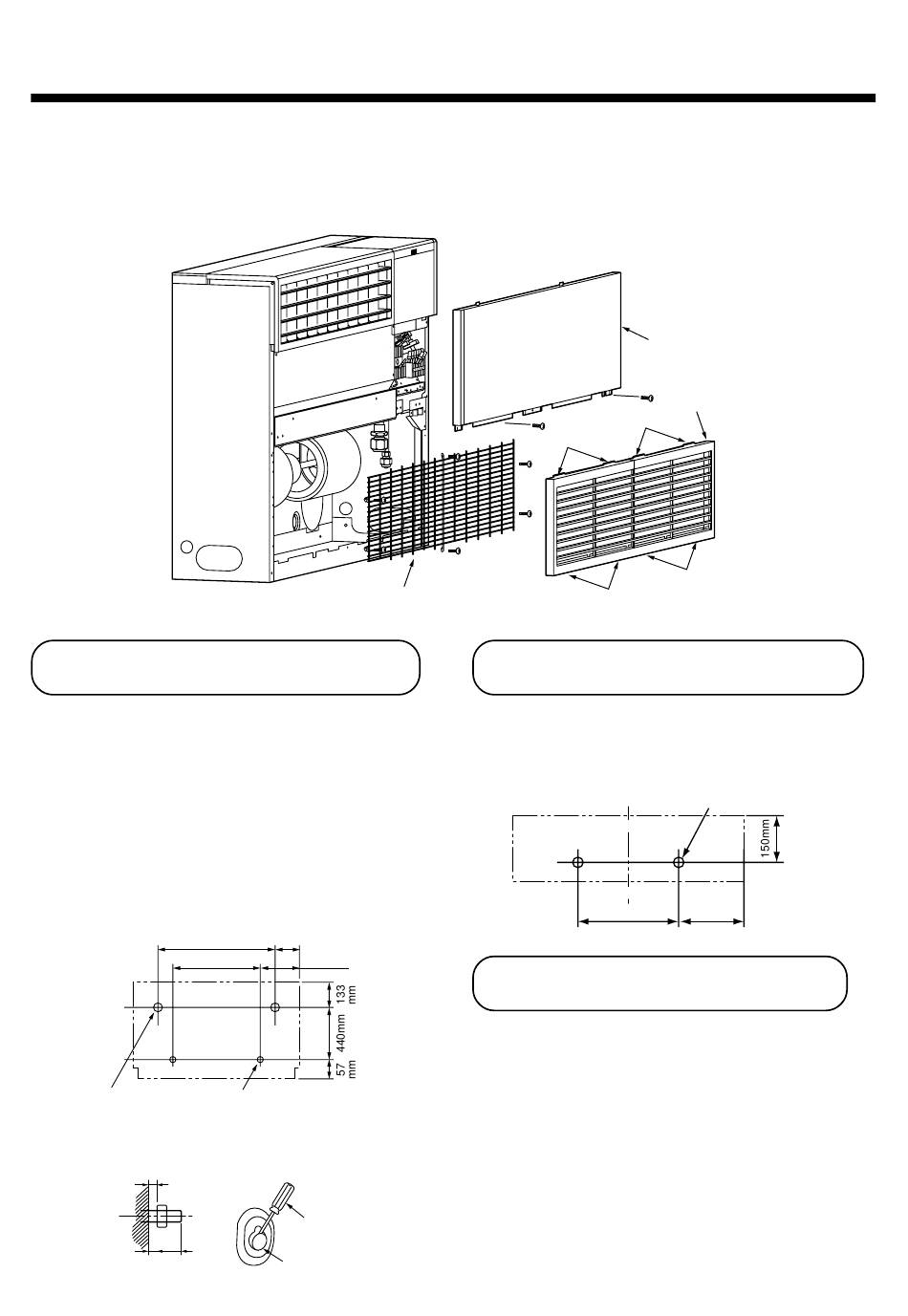 150mm

133 mm

440mm

57 mm