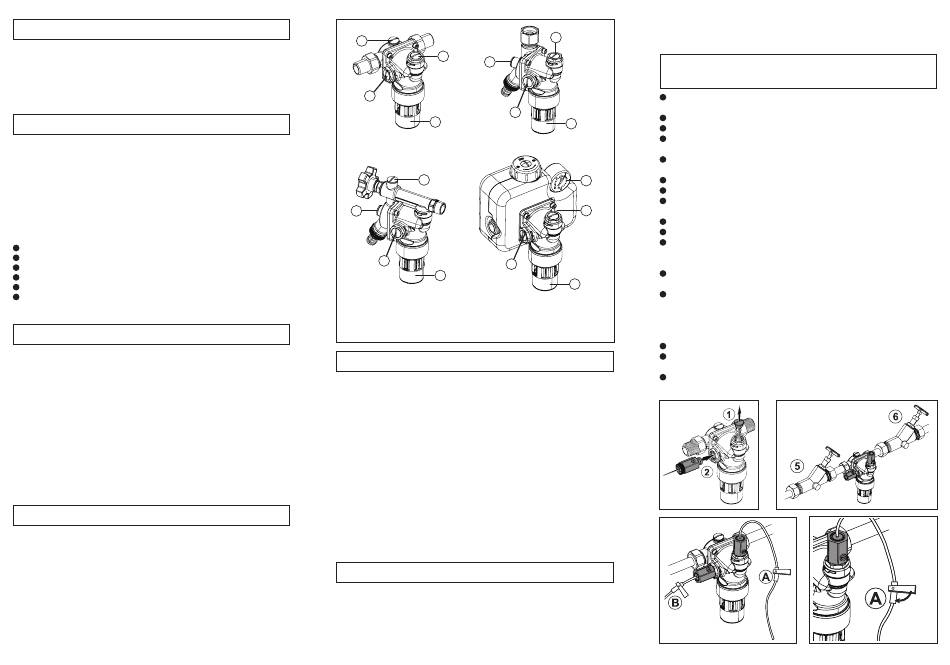 1

2

5

6

A

B

A